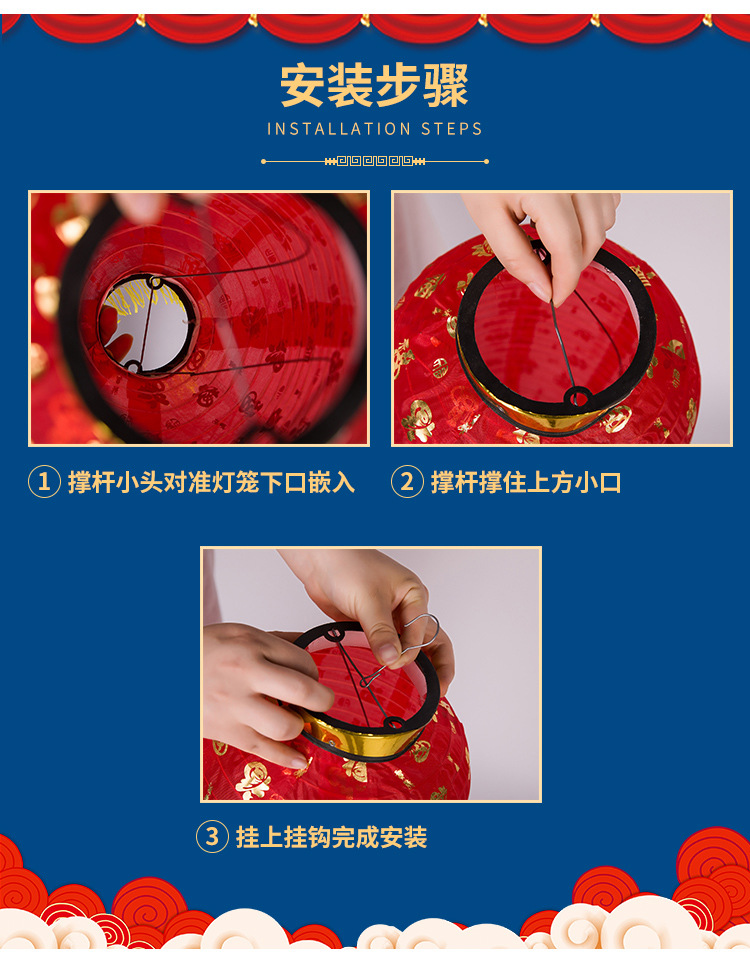 安装步骤
INSTALLATION STEPS

① 撑杆小头对准灯笼下口嵌入

② 撑杆撑住上方小口

③ 挂上挂钩完成安装