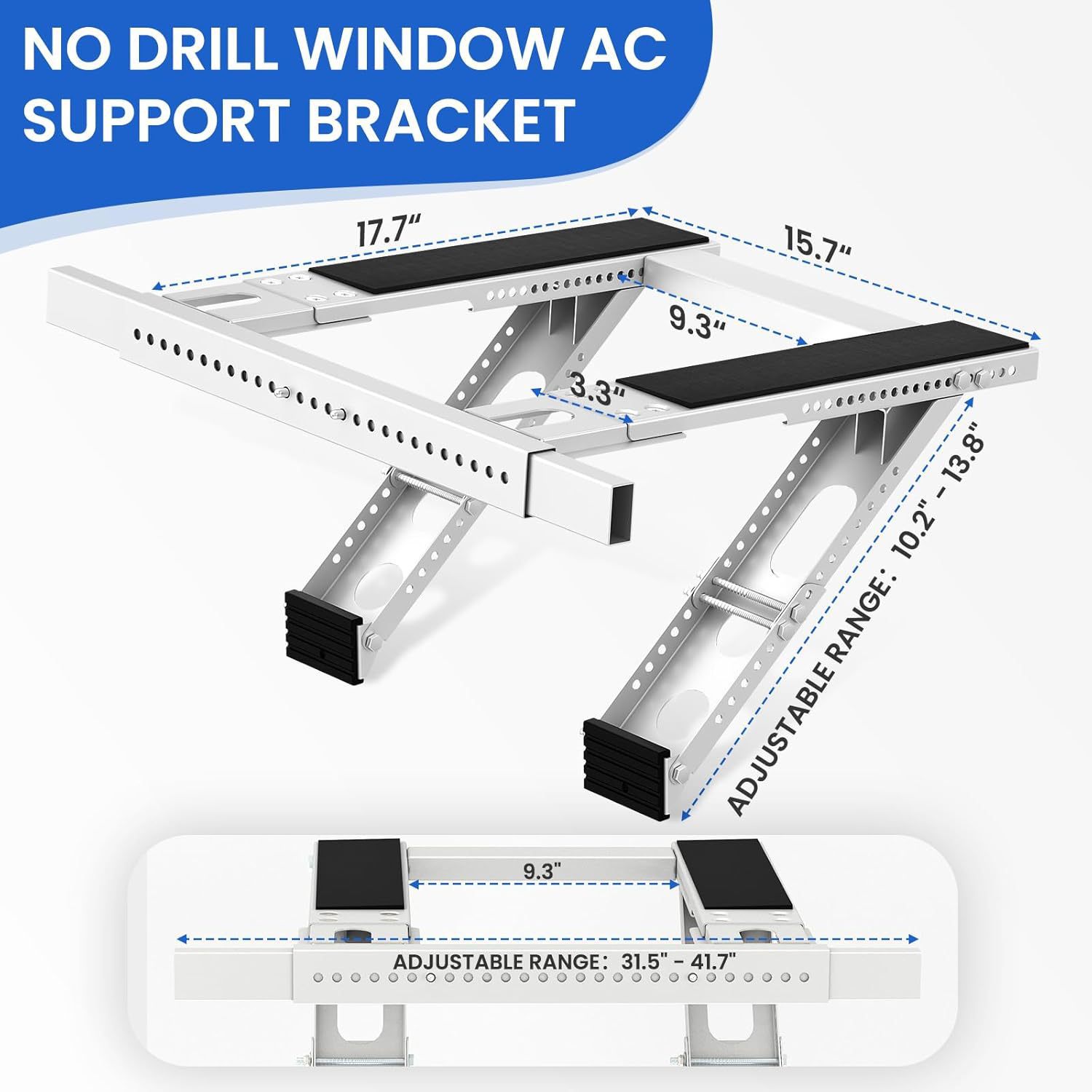 NO DRILL WINDOW AC SUPPORT BRACKET

17.7"

15.7"

9.3"

3.3"

ADJUSTABLE RANGE: 10.2" - 13.8"

9.3"

ADJUSTABLE RANGE: 31.5" - 41.7"