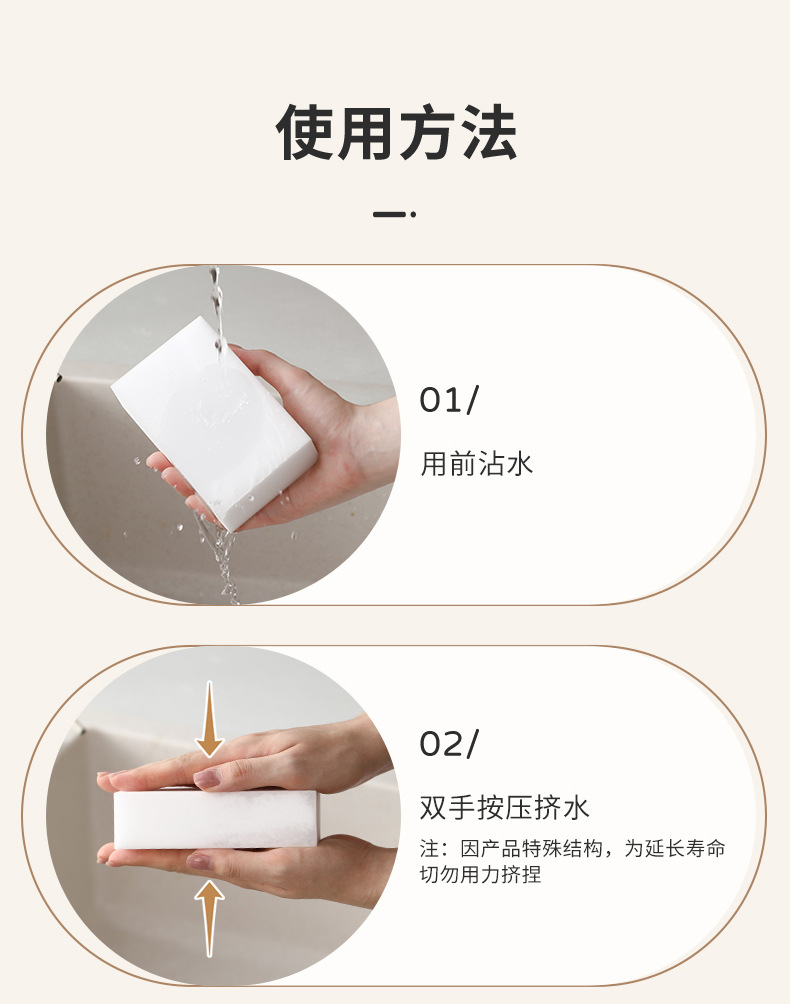 使用方法

01/

用前沾水

02/

双手按压挤水

注：因产品特殊结构，为延长寿命切勿用力挤捏