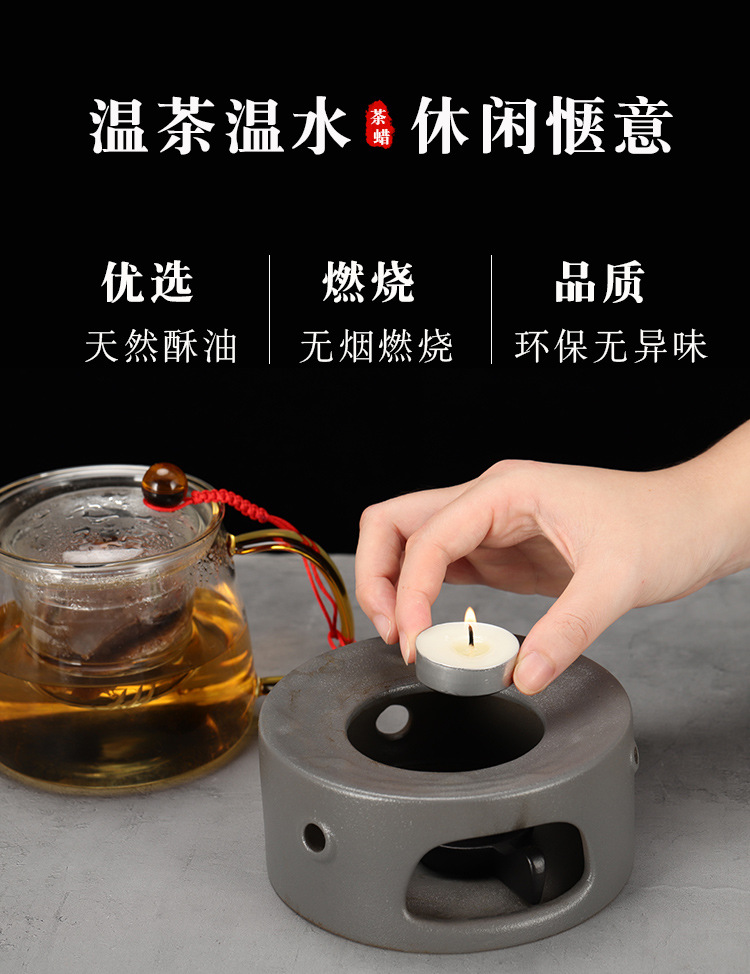 温茶温水 茶蜡 休闲惬意

优选
天然酥油

燃烧
无烟燃烧

品质
环保无异味