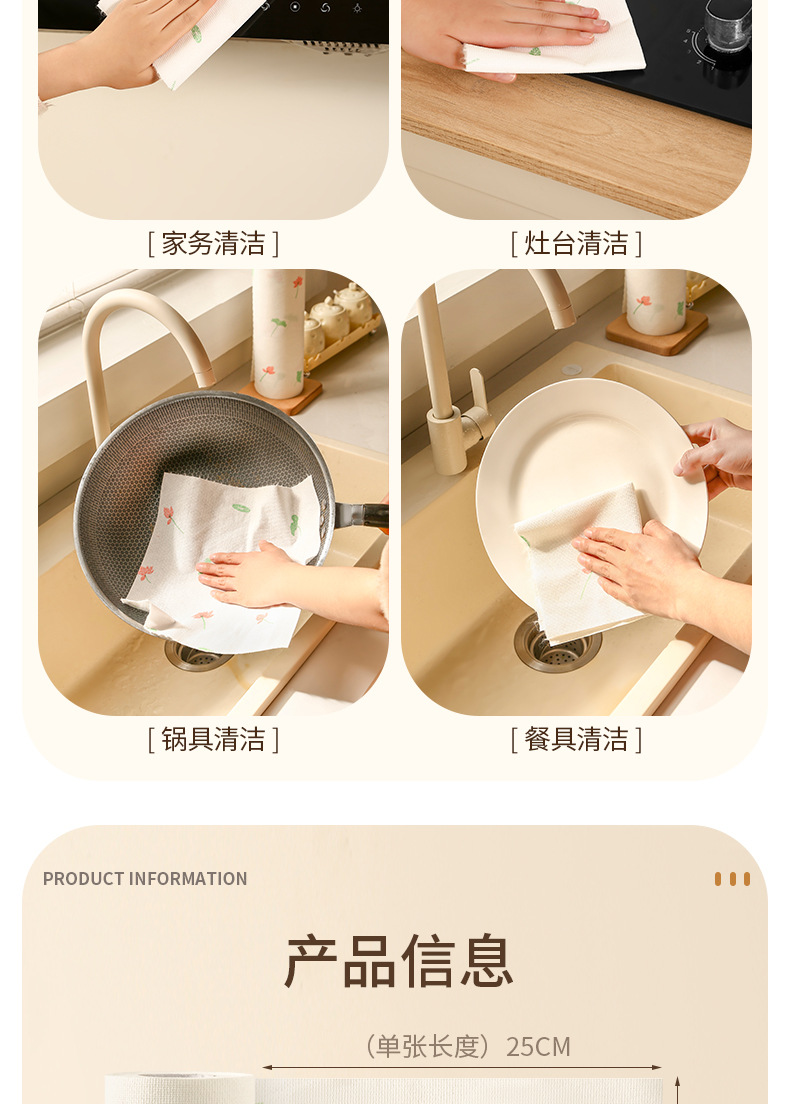 [ 家务清洁 ]

[ 灶台清洁 ]

[ 锅具清洁 ]

[ 餐具清洁 ]

PRODUCT INFORMATION

产品信息

（单张长度）25CM