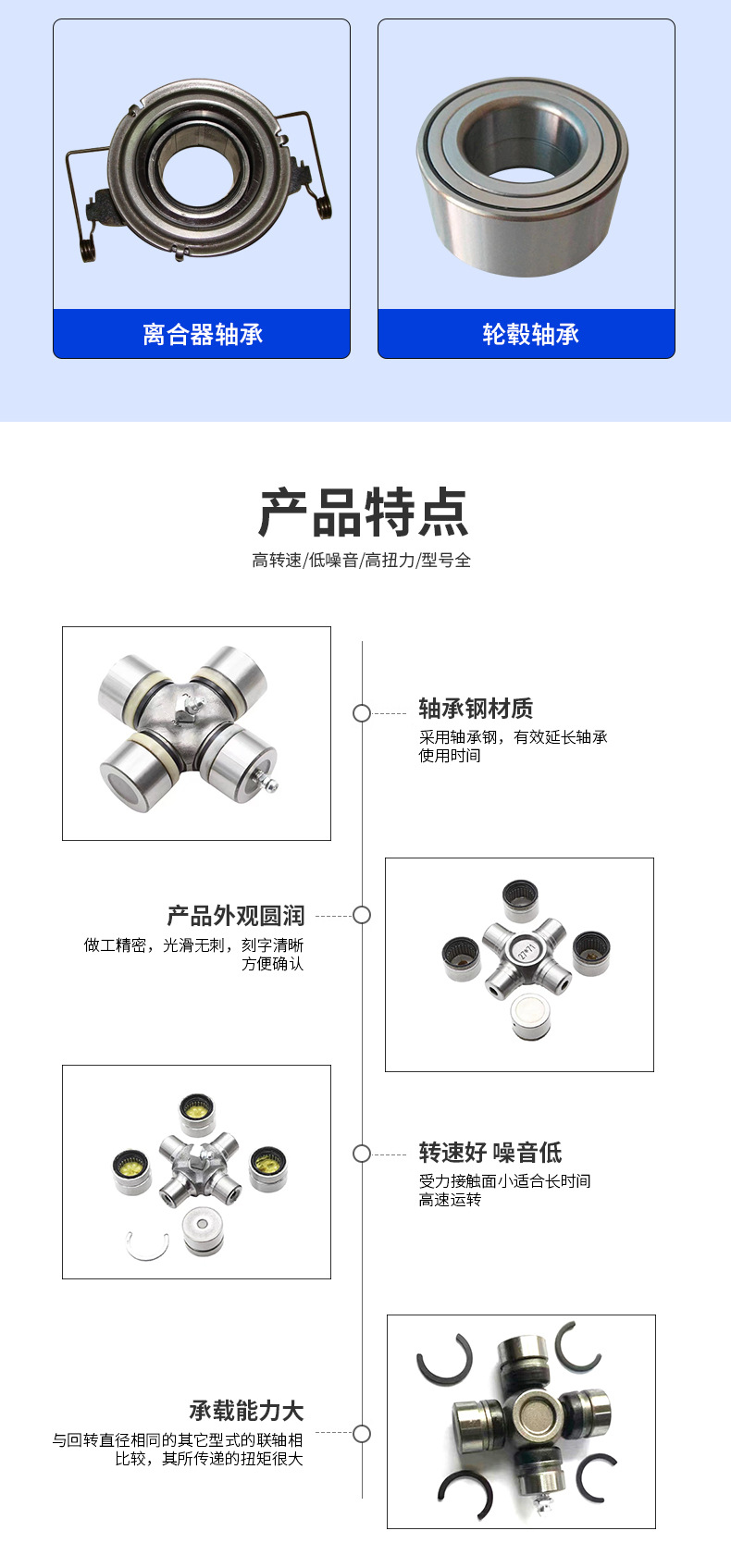 离合器轴承

轮毂轴承

产品特点

高转速/低噪音/高扭力/型号全

轴承钢材质

采用轴承钢，有效延长轴承使用时间

产品外观圆润

做工精密，光滑无刺，刻字清晰方便确认

转速好 噪音低

受力接触面小适合长时间高速运转

承载能力大

与回转直径相同的其它型式的联轴相比较，其所传递的扭矩很大