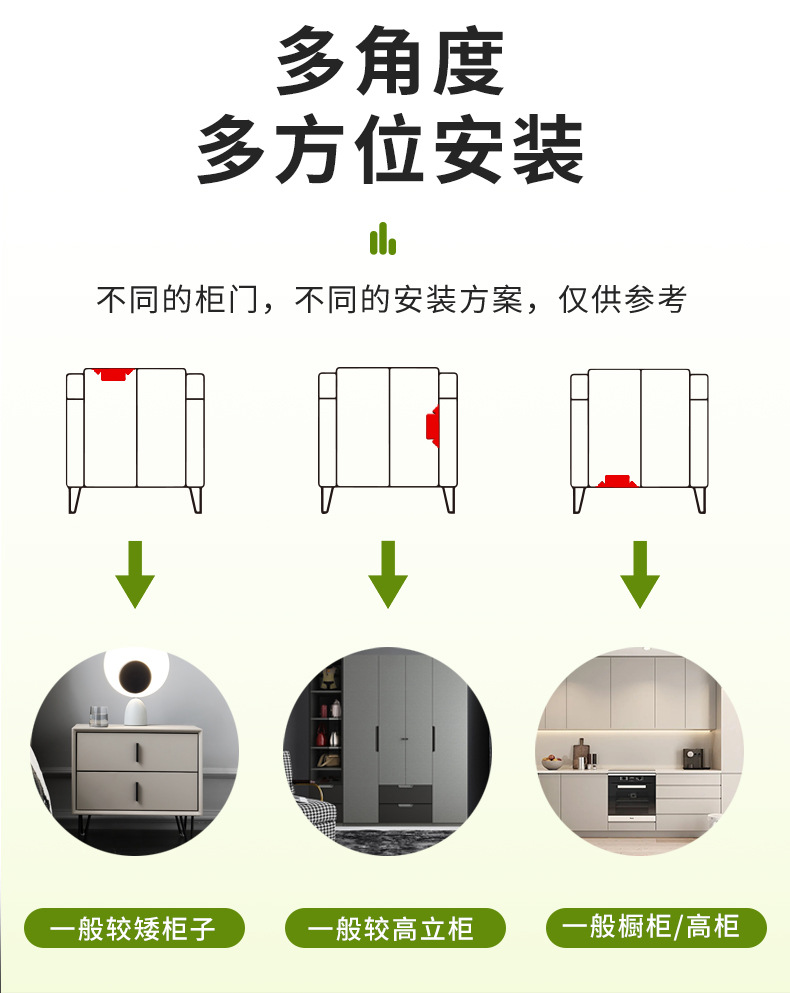 多角度
多方位安装

不同的柜门，不同的安装方案，仅供参考

一般较矮柜子

一般较高立柜

一般橱柜/高柜