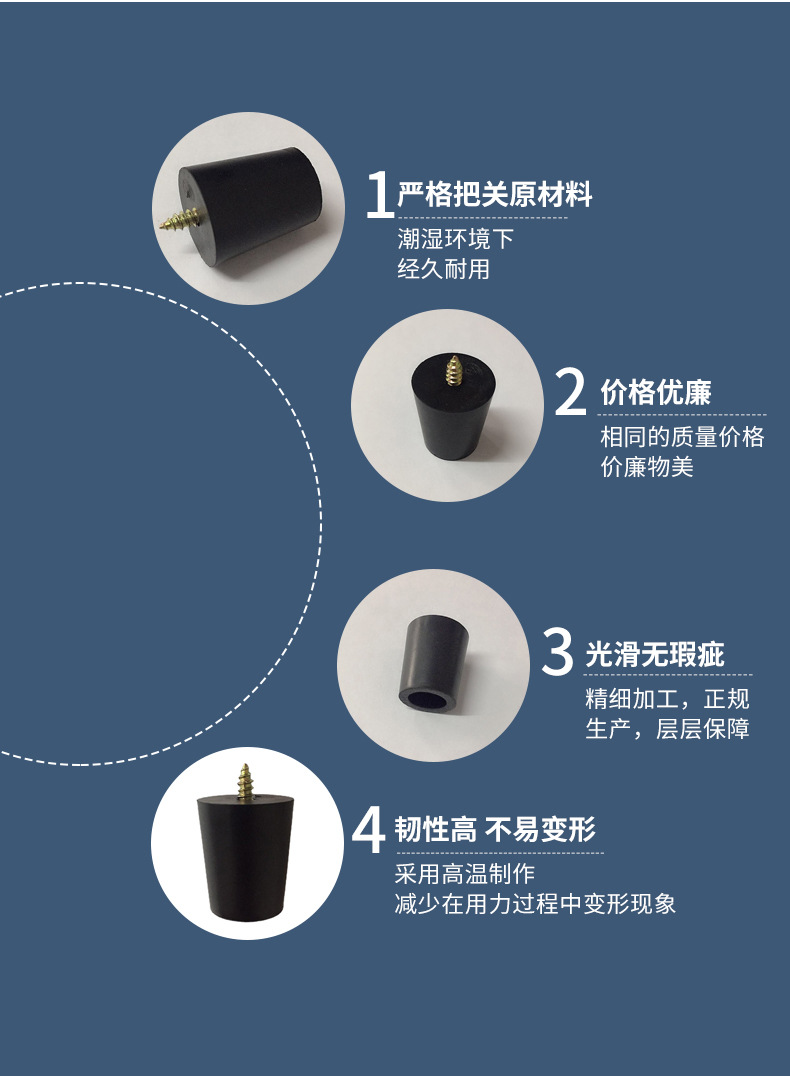 1 严格把关原材料

潮湿环境下
经久耐用

2 价格优廉

相同的质量价格
价廉物美

3 光滑无瑕疵

精细加工，正规
生产，层层保障

4 韧性高 不易变形

采用高温制作
减少在用力过程中变形现象