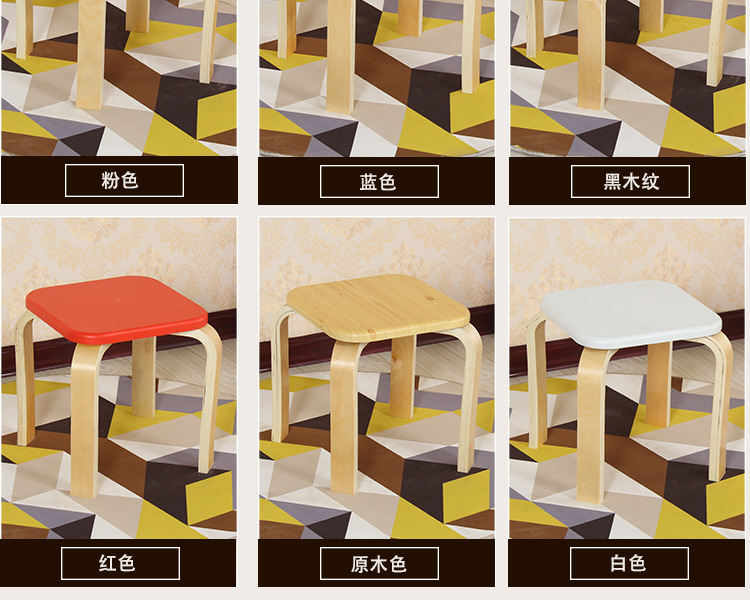 粉色

蓝色

黑木纹

红色

原木色

白色