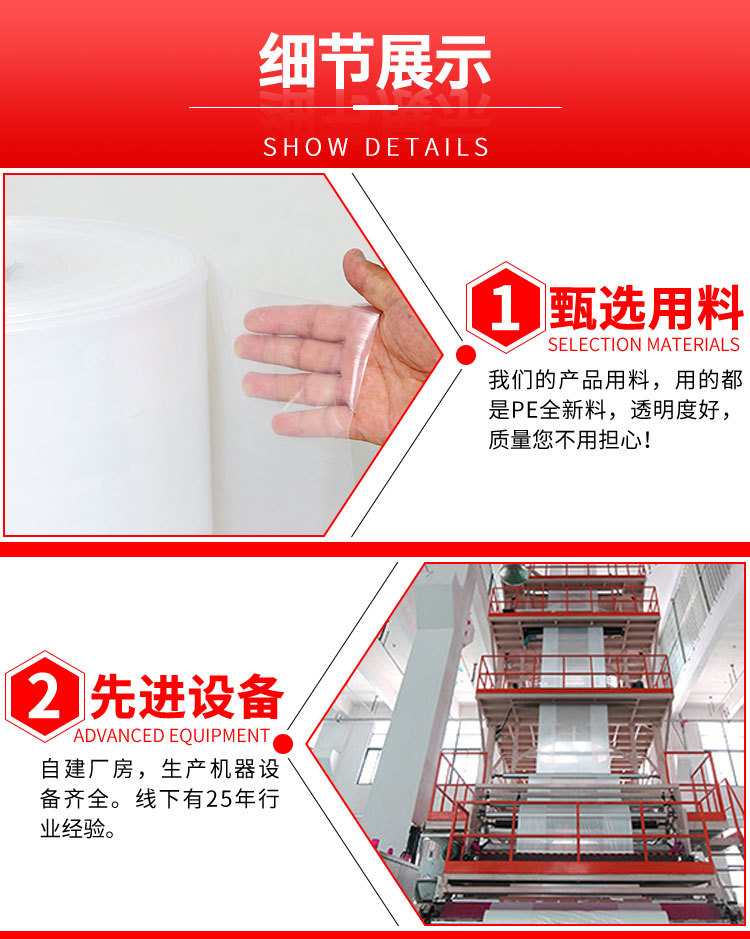 细节展示

SHOW DETAILS

1 甄选用料
SELECTION MATERIALS

我们的产品用料，用的都是PE全新料，透明度好，质量您不用担心！

2 先进设备
ADVANCED EQUIPMENT

自建厂房，生产机器设备齐全。线下有25年行业经验。