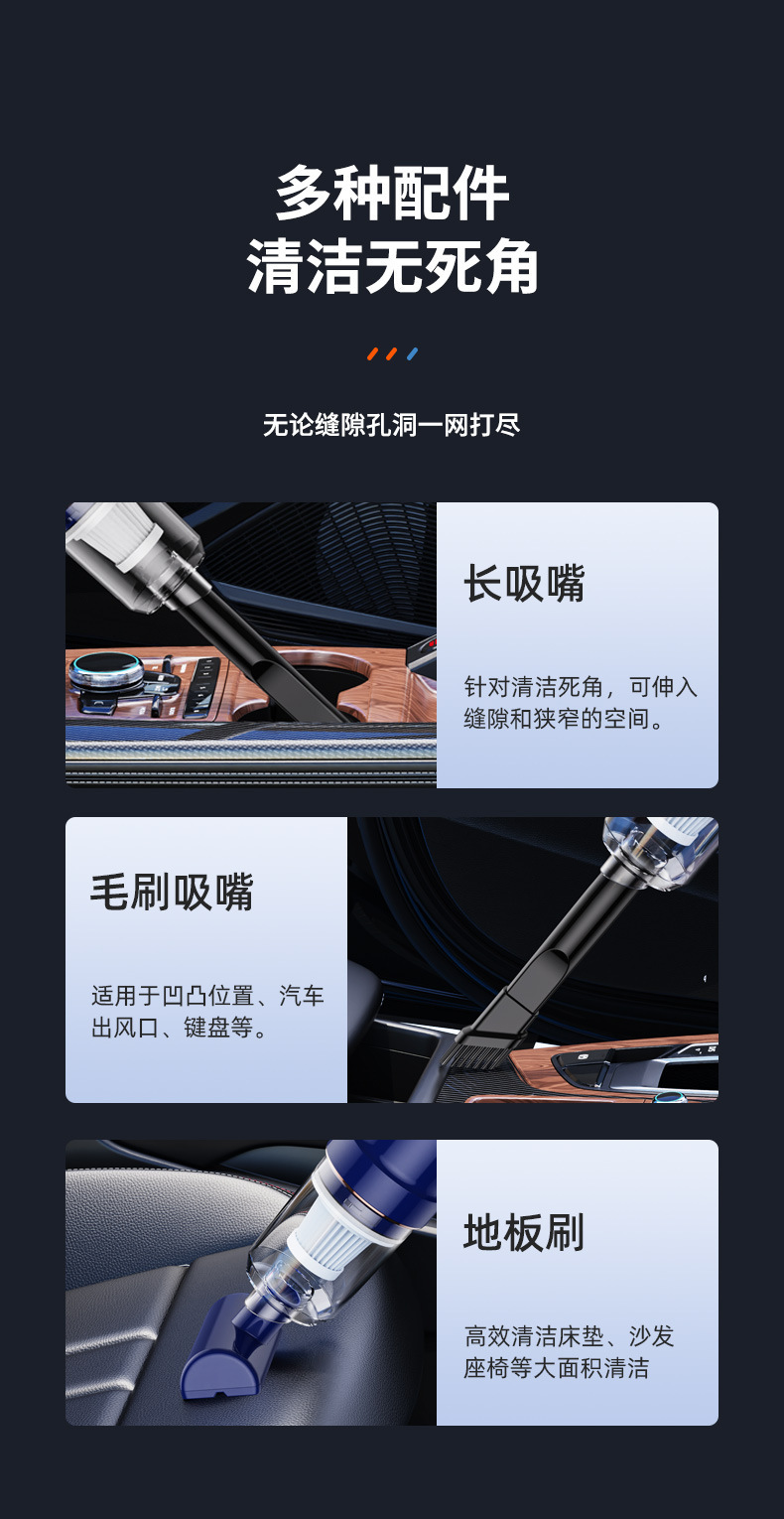 多种配件
清洁无死角

无论缝隙孔洞一网打尽

长吸嘴

针对清洁死角，可伸入缝隙和狭窄的空间。

毛刷吸嘴

适用于凹凸位置、汽车出风口、键盘等。

地板刷

高效清洁床垫、沙发座椅等大面积清洁