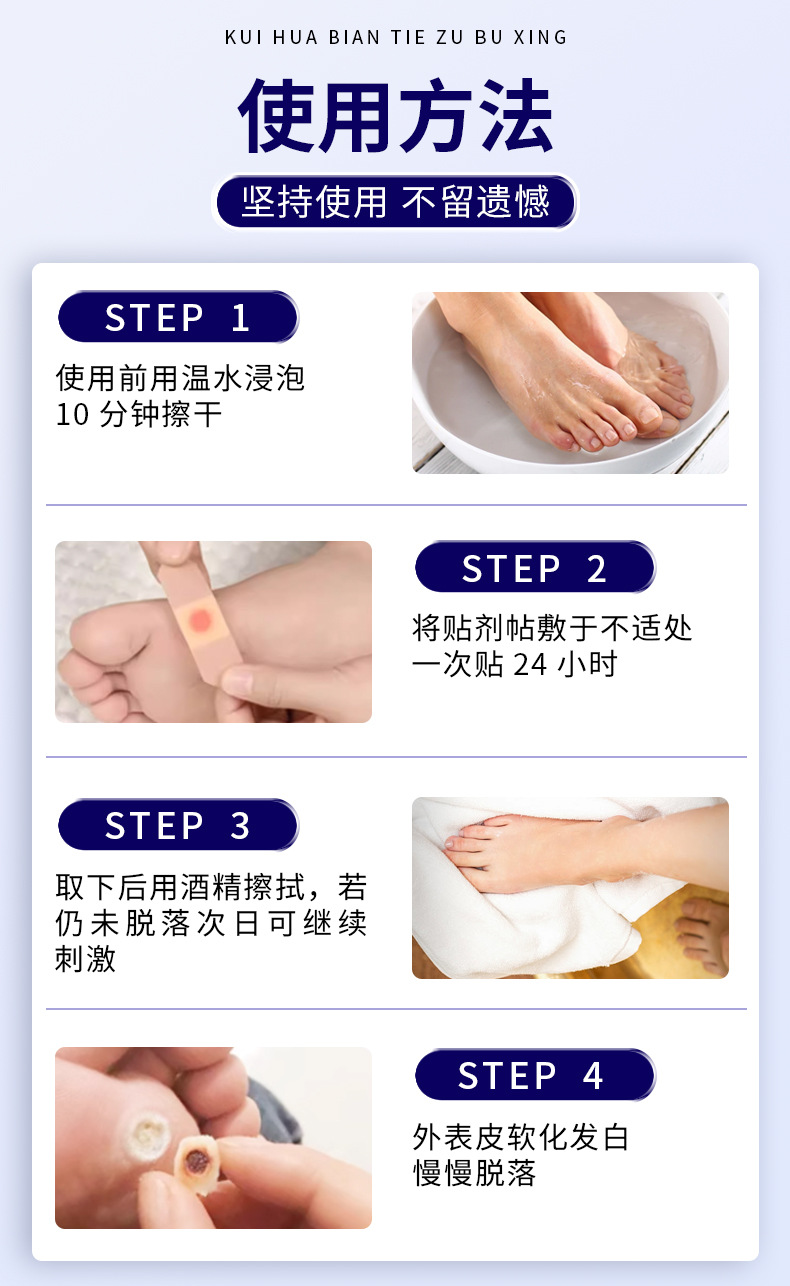 KUI HUA BIAN TIE ZU BU XING

使用方法

坚持使用 不留遗憾

STEP 1

使用前用温水浸泡 10 分钟擦干

STEP 2

将贴剂帖敷于不适处 一次贴 24 小时

STEP 3

取下后用酒精擦拭，若仍未脱落次日可继续刺激

STEP 4

外表皮软化发白 慢慢脱落