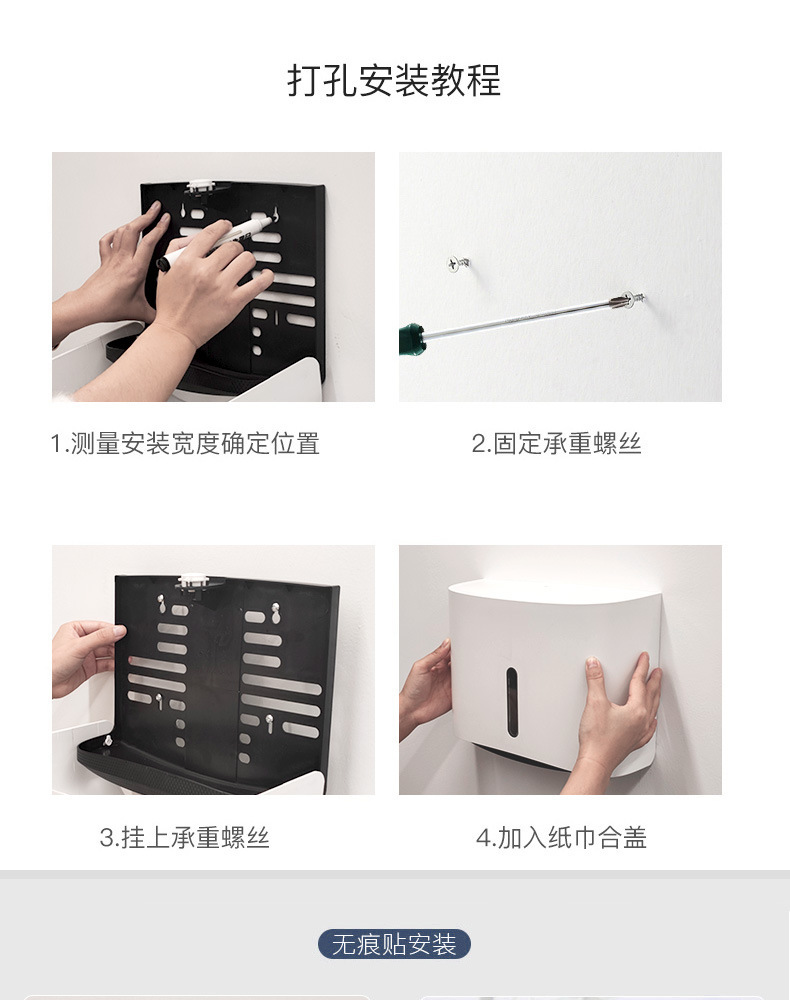 打孔安装教程

1.测量安装宽度确定位置

2.固定承重螺丝

3.挂上承重螺丝

4.加入纸巾合盖

无痕贴安装