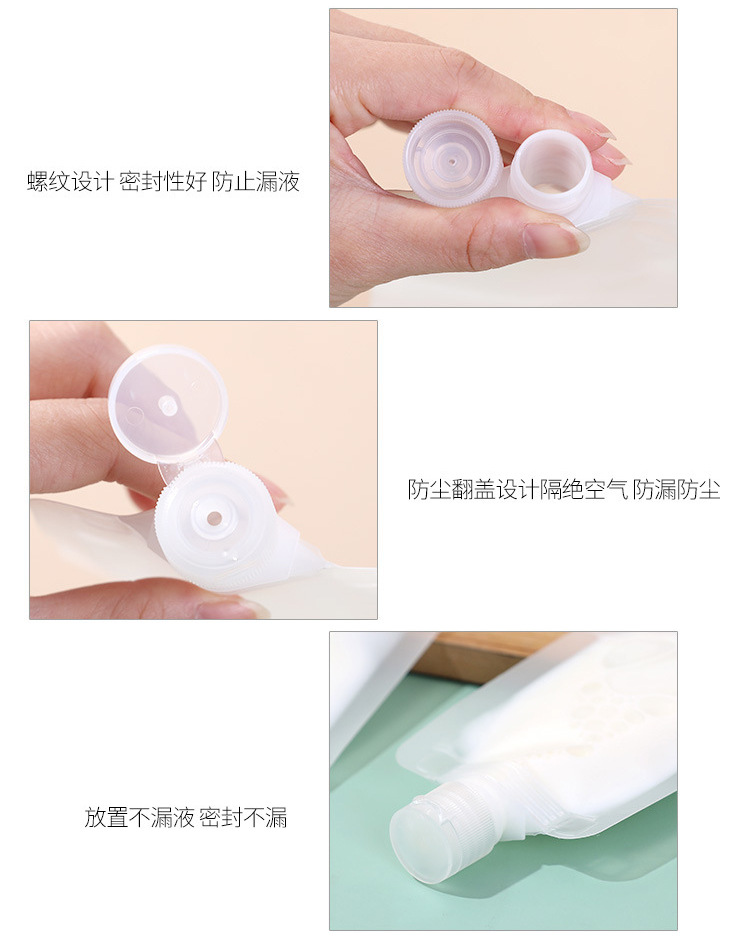 螺纹设计 密封性好 防止漏液

防尘翻盖设计隔绝空气 防漏防尘

放置不漏液 密封不漏