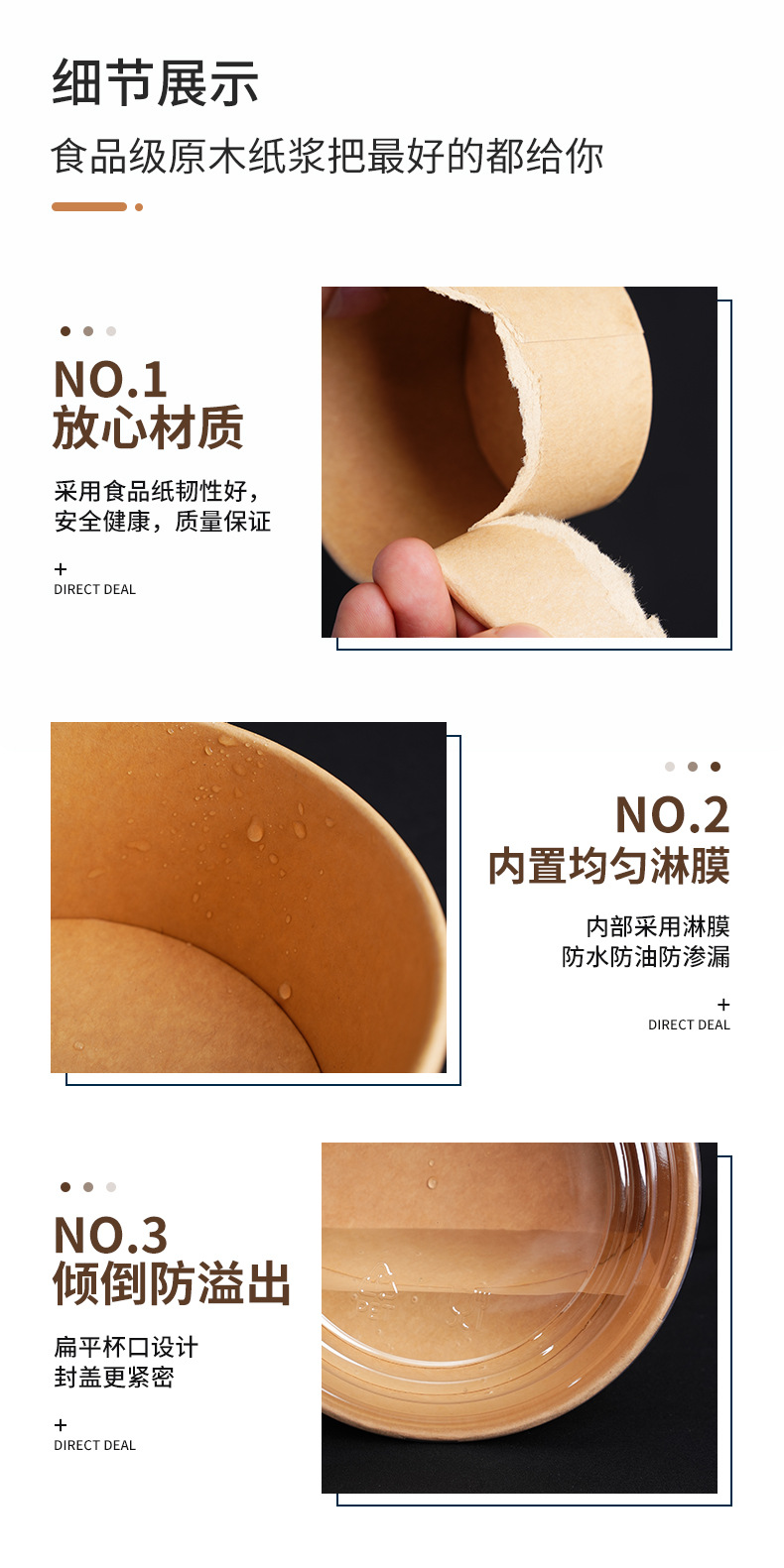 细节展示

食品级原木纸浆把最好的都给你

NO.1
放心材质

采用食品纸韧性好，
安全健康，质量保证

+
DIRECT DEAL

NO.2
内置均匀淋膜

内部采用淋膜
防水防油防渗漏

+
DIRECT DEAL

NO.3
倾倒防溢出

扁平杯口设计
封盖更紧密

+
DIRECT DEAL