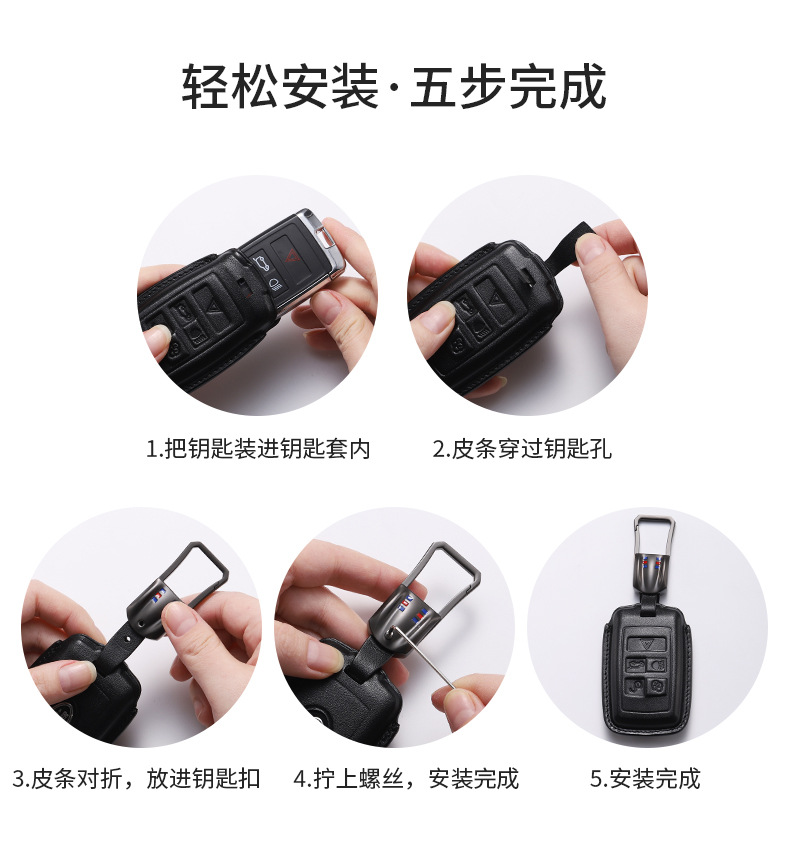 轻松安装·五步完成

1.把钥匙装进钥匙套内

2.皮条穿过钥匙孔

3.皮条对折，放进钥匙扣

4.拧上螺丝，安装完成

5.安装完成