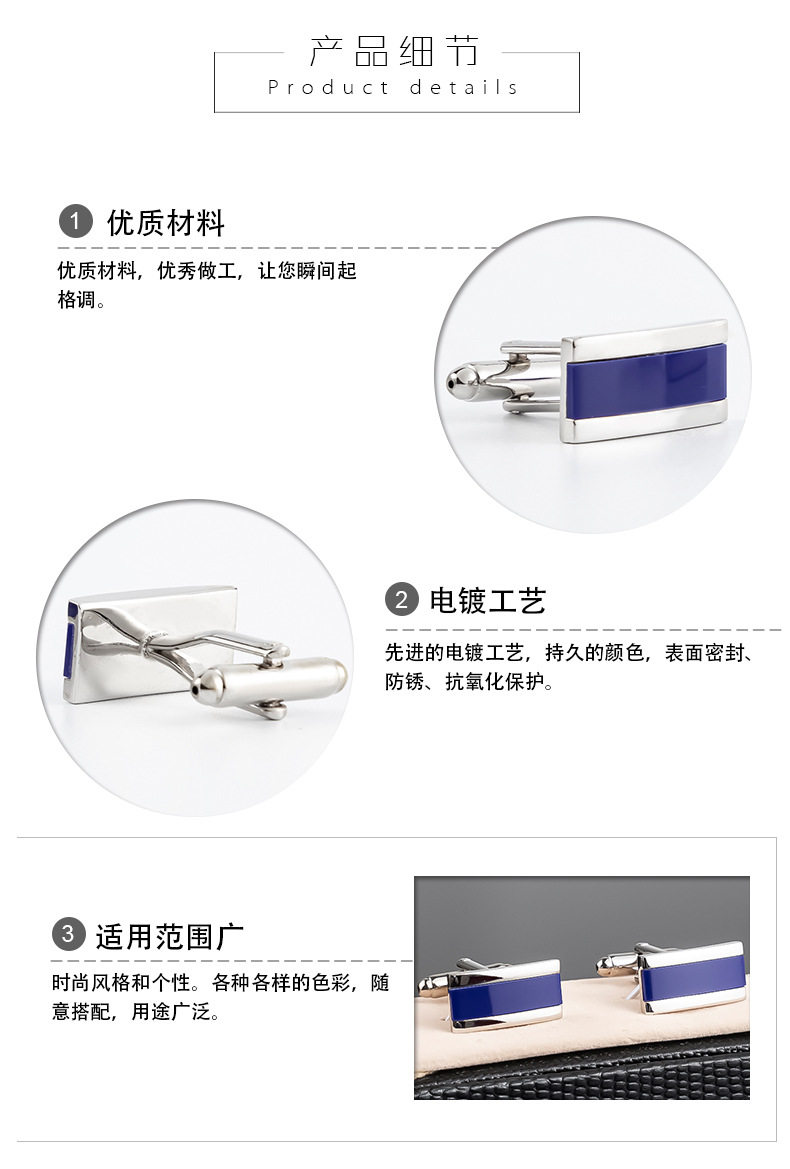 产品细节
Product details

1 优质材料

优质材料，优秀做工，让您瞬间起格调。

2 电镀工艺

先进的电镀工艺，持久的颜色，表面密封、防锈、抗氧化保护。

3 适用范围广

时尚风格和个性。各种各样的色彩，随意搭配，用途广泛。