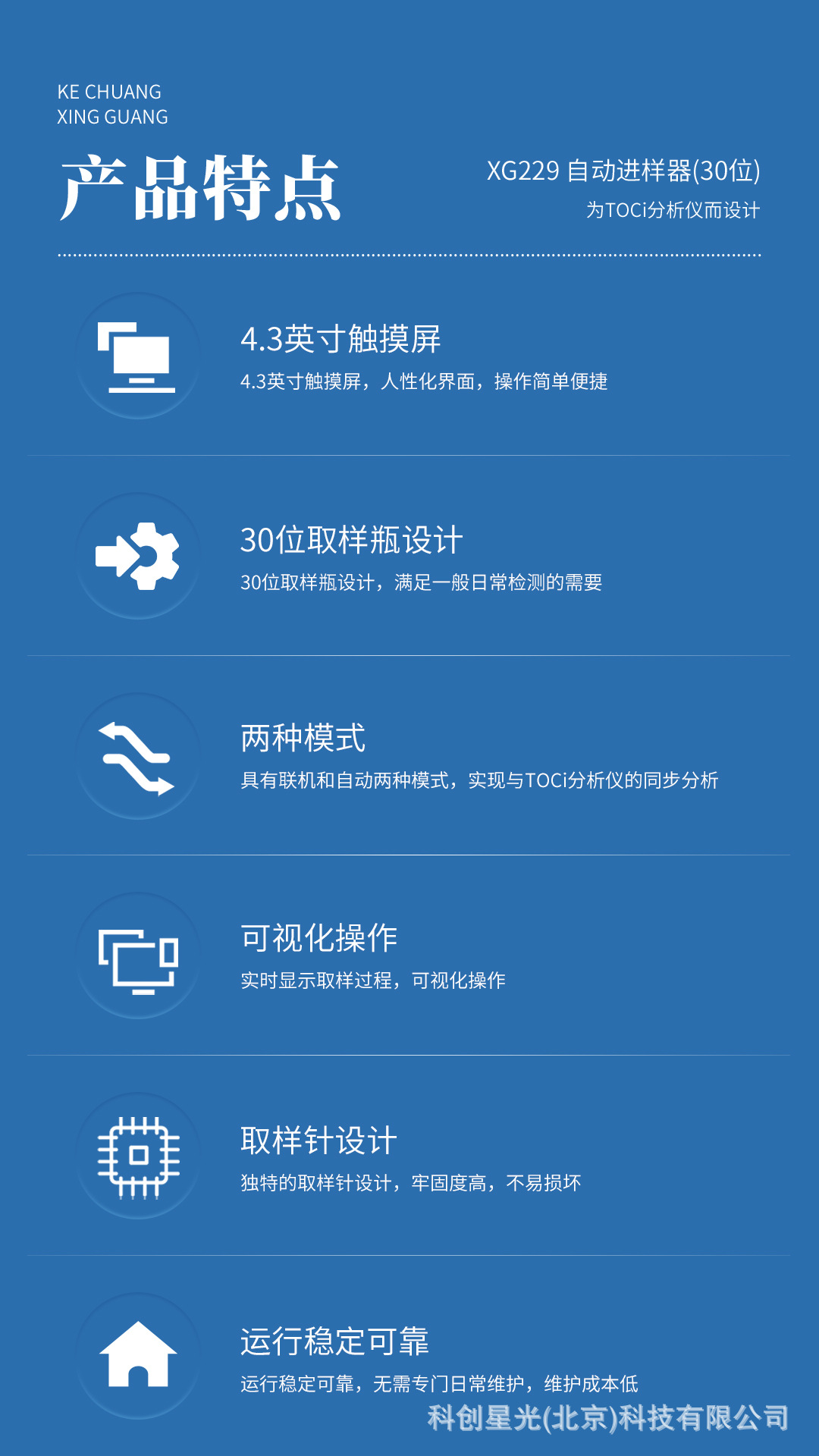 KE CHUANG
XING GUANG

产品特点

XG229 自动进样器(30位)

为TOCi分析仪而设计

4.3英寸触摸屏

4.3英寸触摸屏，人性化界面，操作简单便捷

30位取样瓶设计

30位取样瓶设计，满足一般日常检测的需要

两种模式

具有联机和自动两种模式，实现与TOCi分析仪的同步分析

可视化操作

实时显示取样过程，可视化操作

取样针设计

独特的取样针设计，牢固度高，不易损坏

运行稳定可靠

运行稳定可靠，无需专门日常维护，维护成本低

科创星光(北京)科技有限公司