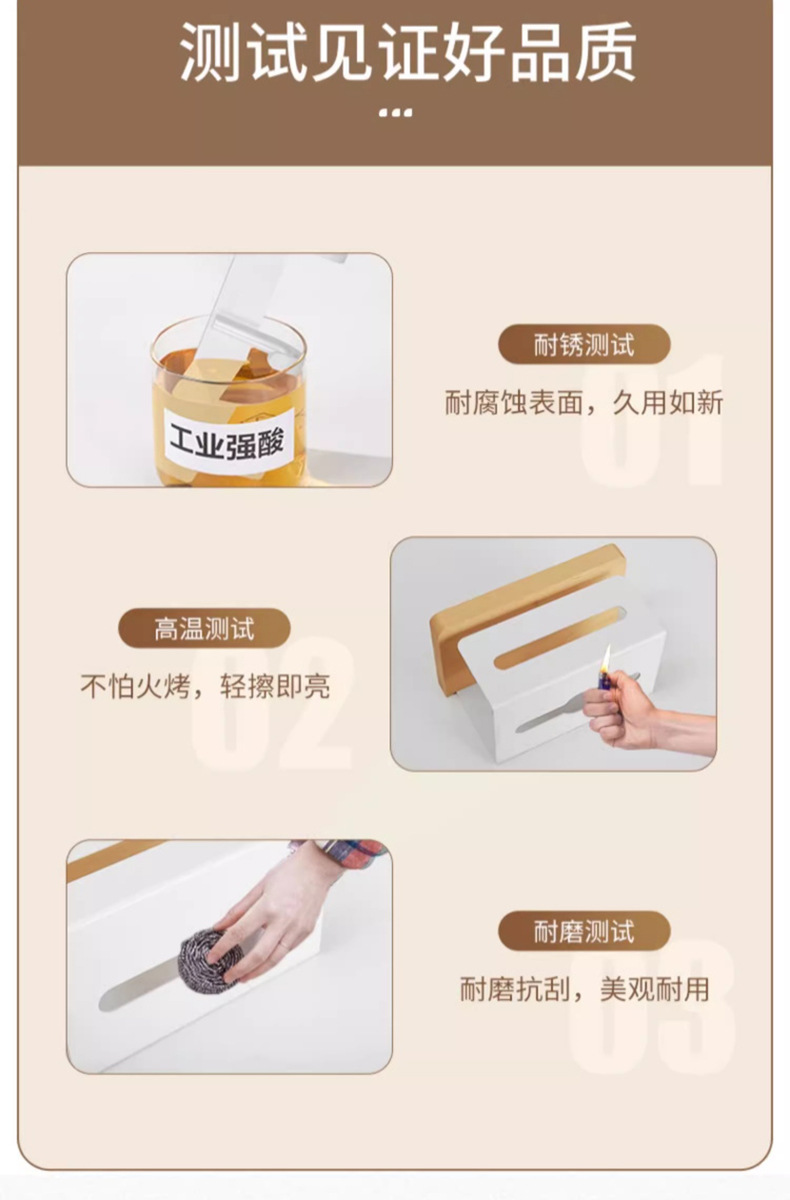 测试见证好品质

工业强酸

耐锈测试
耐腐蚀表面，久用如新
01

高温测试
不怕火烤，轻擦即亮
02

耐磨测试
耐磨抗刮，美观耐用
03