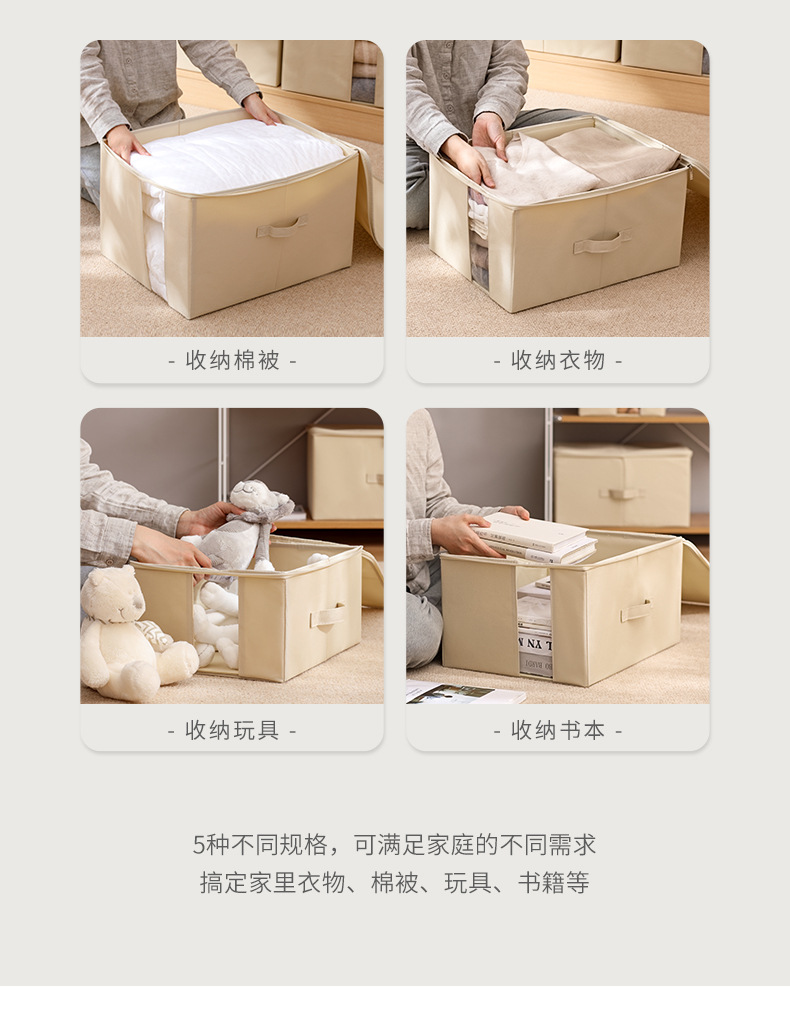 - 收纳棉被 -

- 收纳衣物 -

- 收纳玩具 -

- 收纳书本 -

5种不同规格，可满足家庭的不同需求
搞定家里衣物、棉被、玩具、书籍等