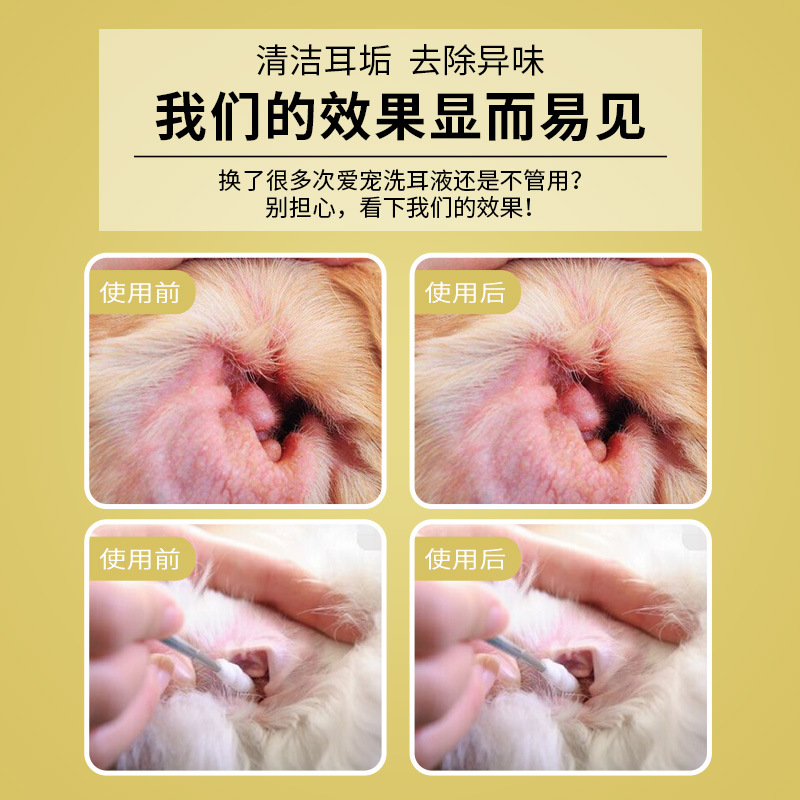 清洁耳垢 去除异味

我们的效果显而易见

换了很多次爱宠洗耳液还是不管用？
别担心，看下我们的效果！

使用前

使用后

使用前

使用后