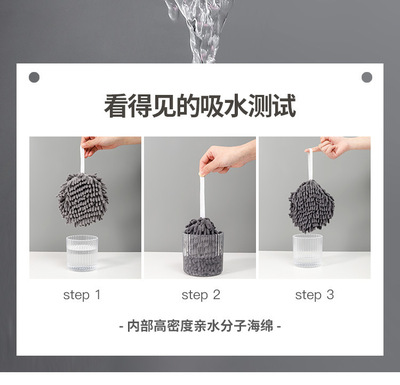 看得见的吸水测试

step 1

step 2

step 3

- 内部高密度亲水分子海绵 -