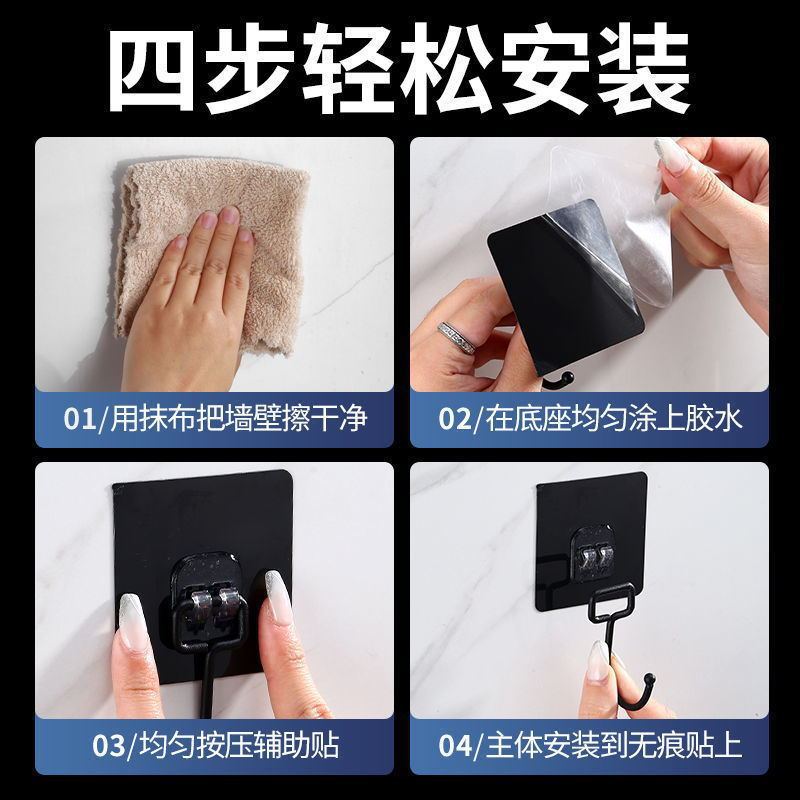 四步轻松安装

01/用抹布把墙壁擦干净

02/在底座均匀涂上胶水

03/均匀按压辅助贴

04/主体安装到无痕贴上