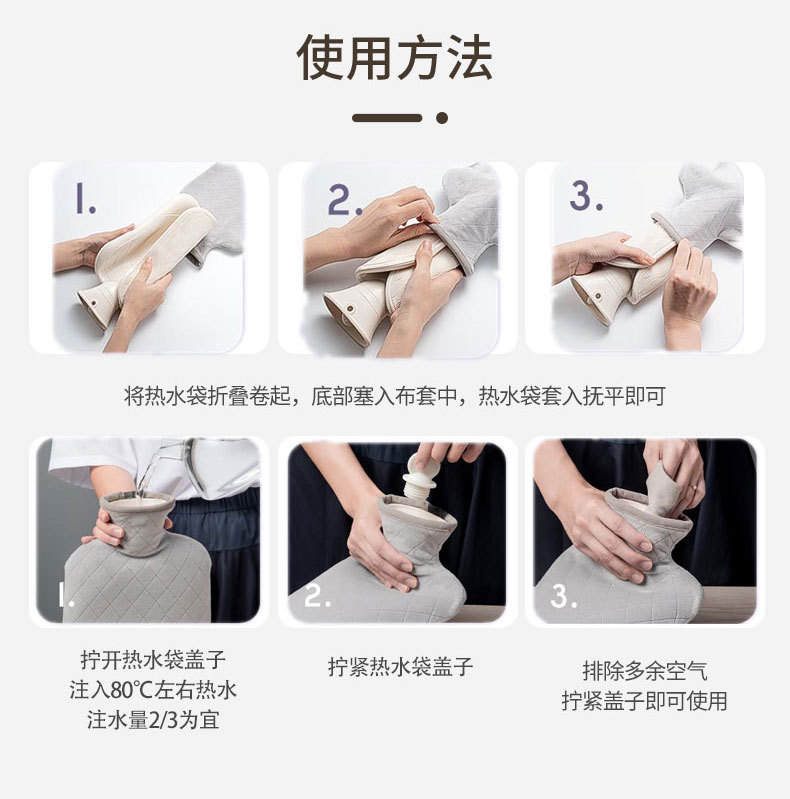 使用方法

1.

2.

3.

将热水袋折叠卷起，底部塞入布套中，热水袋套入抚平即可

1.

2.

3.

拧开热水袋盖子
注入80℃左右热水
注水量2/3为宜

拧紧热水袋盖子

排除多余空气
拧紧盖子即可使用