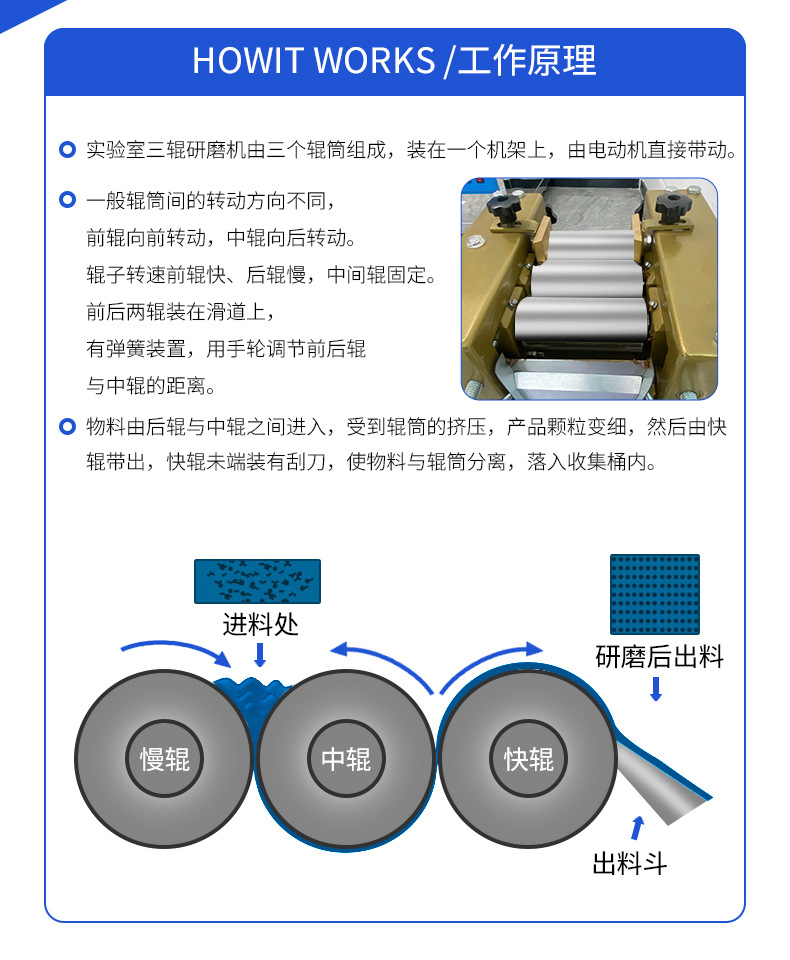 HOWIT WORKS /工作原理

实验室三辊研磨机由三个辊筒组成，装在一个机架上，由电动机直接带动。

一般辊筒间的转动方向不同，
前辊向前转动，中辊向后转动。
辊子转速前辊快、后辊慢，中间辊固定。
前后两辊装在滑道上，
有弹簧装置，用手轮调节前后辊
与中辊的距离。

物料由后辊与中辊之间进入，受到辊筒的挤压，产品颗粒变细，然后由快辊带出，快辊未端装有刮刀，使物料与辊筒分离，落入收集桶内。

进料处

研磨后出料

慢辊

中辊

快辊

出料斗