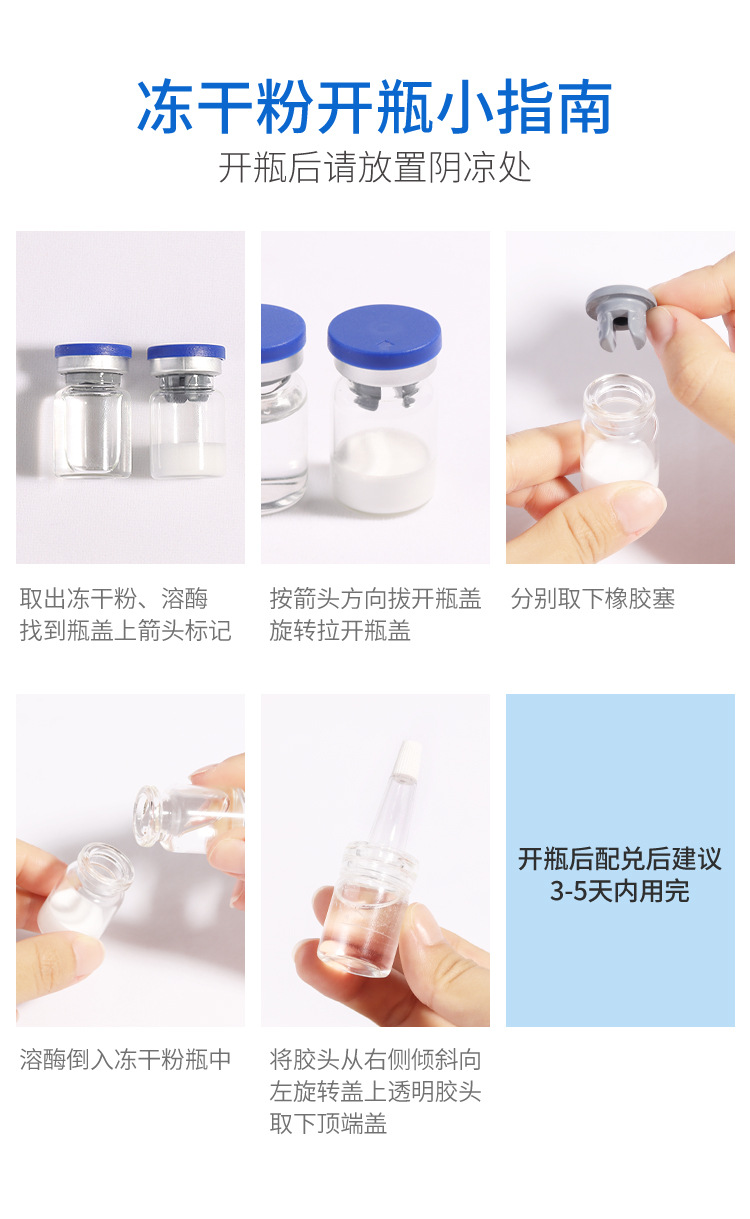 冻干粉开瓶小指南

开瓶后请放置阴凉处

取出冻干粉、溶酶
找到瓶盖上箭头标记

按箭头方向拔开瓶盖
旋转拉开瓶盖

分别取下橡胶塞

溶酶倒入冻干粉瓶中

将胶头从右侧倾斜向
左旋转盖上透明胶头
取下顶端盖

开瓶后配兑后建议
3-5天内用完