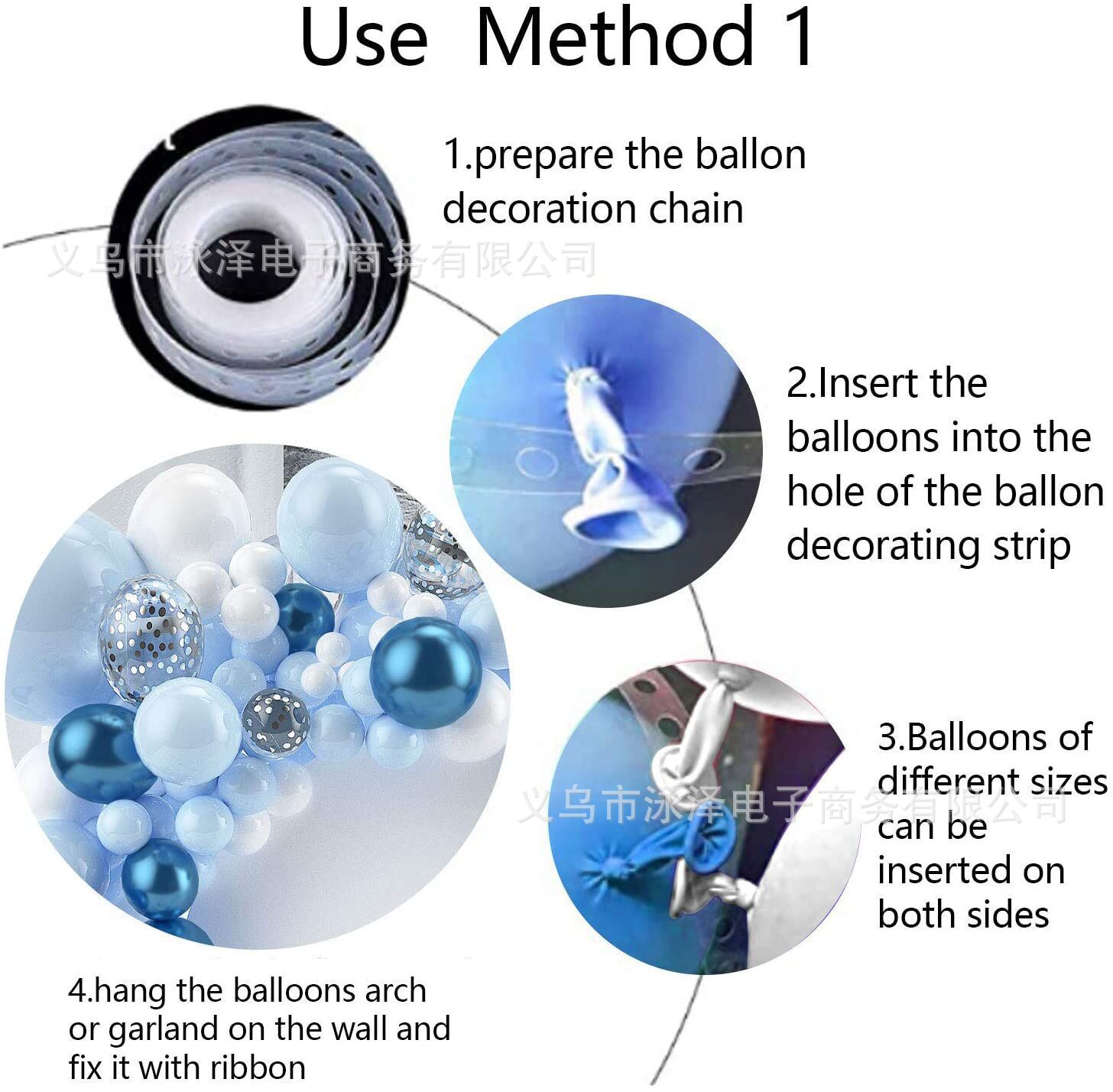 Use Method 1

1.prepare the ballon decoration chain

义乌市泳泽电子商务有限公司

2.Insert the balloons into the hole of the ballon decorating strip

3.Balloons of different sizes can be inserted on both sides

义乌市泳泽电子商务有限公司

4.hang the balloons arch or garland on the wall and fix it with ribbon