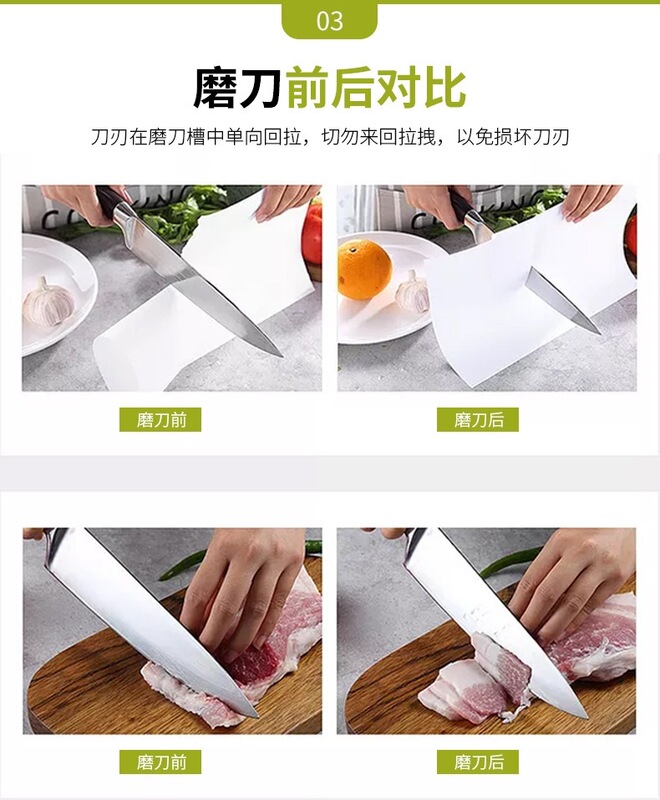 03

磨刀前后对比

刀刃在磨刀槽中单向回拉，切勿来回拉拽，以免损坏刀刃

磨刀前

磨刀后

磨刀前

磨刀后