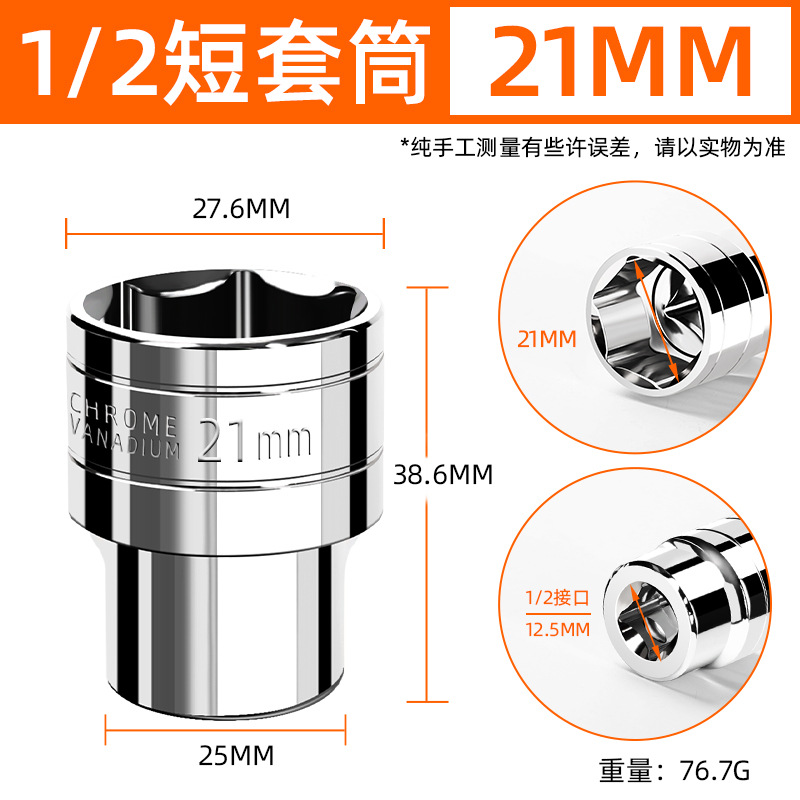 1/2短套筒 21MM

*纯手工测量有些许误差，请以实物为准

27.6MM

CHROME VANADIUM 21mm

38.6MM

25MM

21MM

1/2接口
12.5MM

重量：76.7G