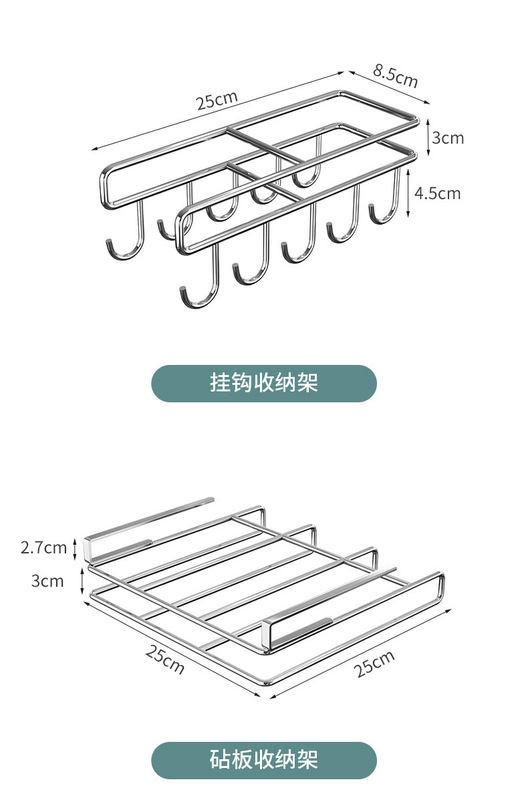 25cm

8.5cm

3cm

4.5cm

挂钩收纳架

2.7cm

3cm

25cm

25cm

砧板收纳架