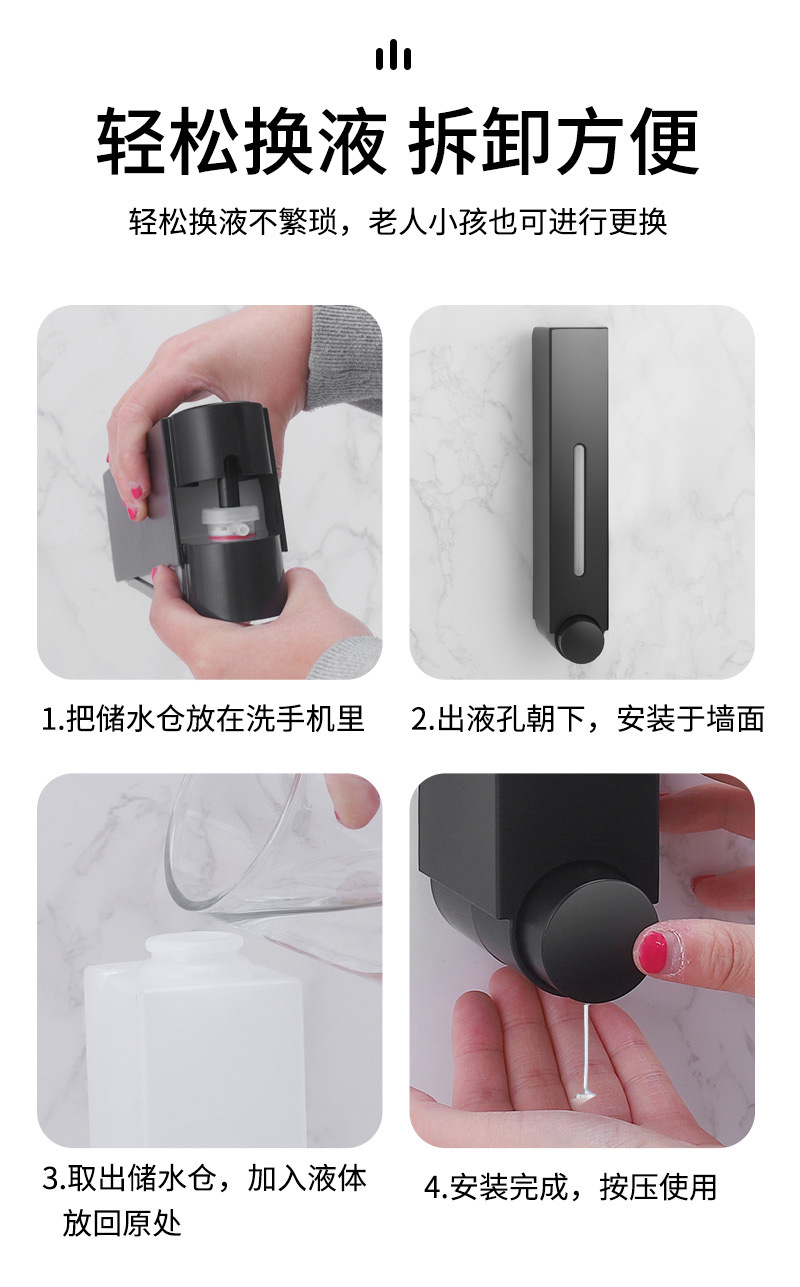 轻松换液 拆卸方便

轻松换液不繁琐，老人小孩也可进行更换

1.把储水仓放在洗手机里

2.出液孔朝下，安装于墙面

3.取出储水仓，加入液体放回原处

4.安装完成，按压使用