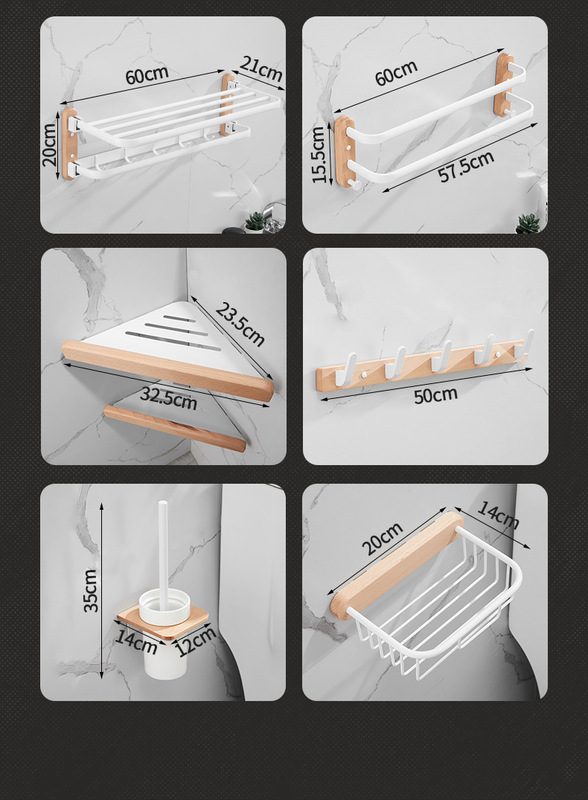 60cm
21cm
20cm

60cm
15.5cm
57.5cm

23.5cm
32.5cm

50cm

35cm
14cm
12cm

20cm
14cm