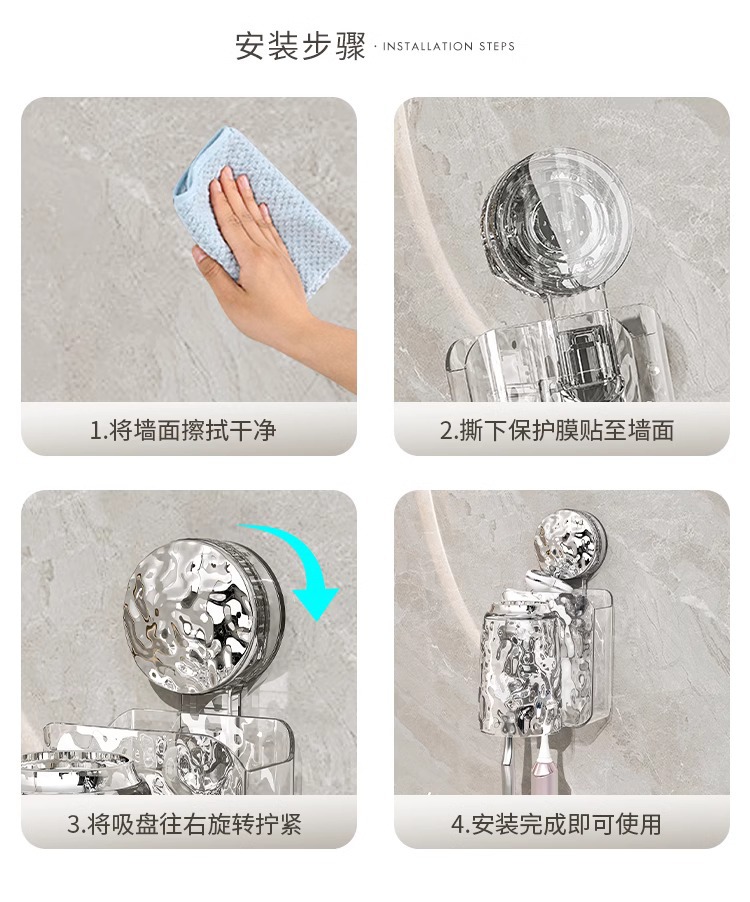 安装步骤 · INSTALLATION STEPS

1.将墙面擦拭干净

2.撕下保护膜贴至墙面

3.将吸盘往右旋转拧紧

4.安装完成即可使用