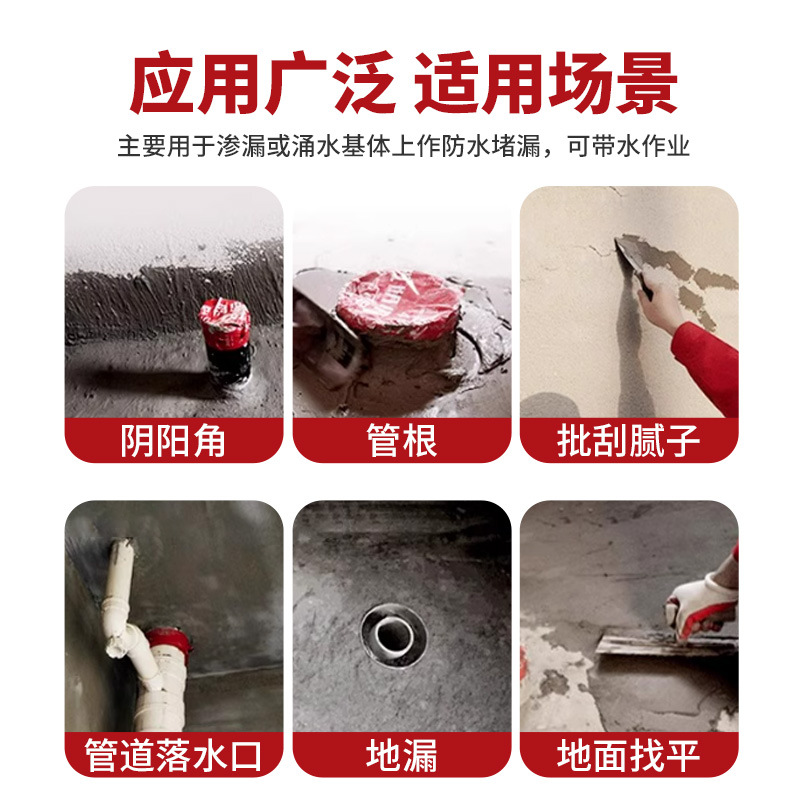 应用广泛 适用场景

主要用于渗漏或涌水基体上作防水堵漏，可带水作业

阴阳角

管根

批刮腻子

管道落水口

地漏

地面找平