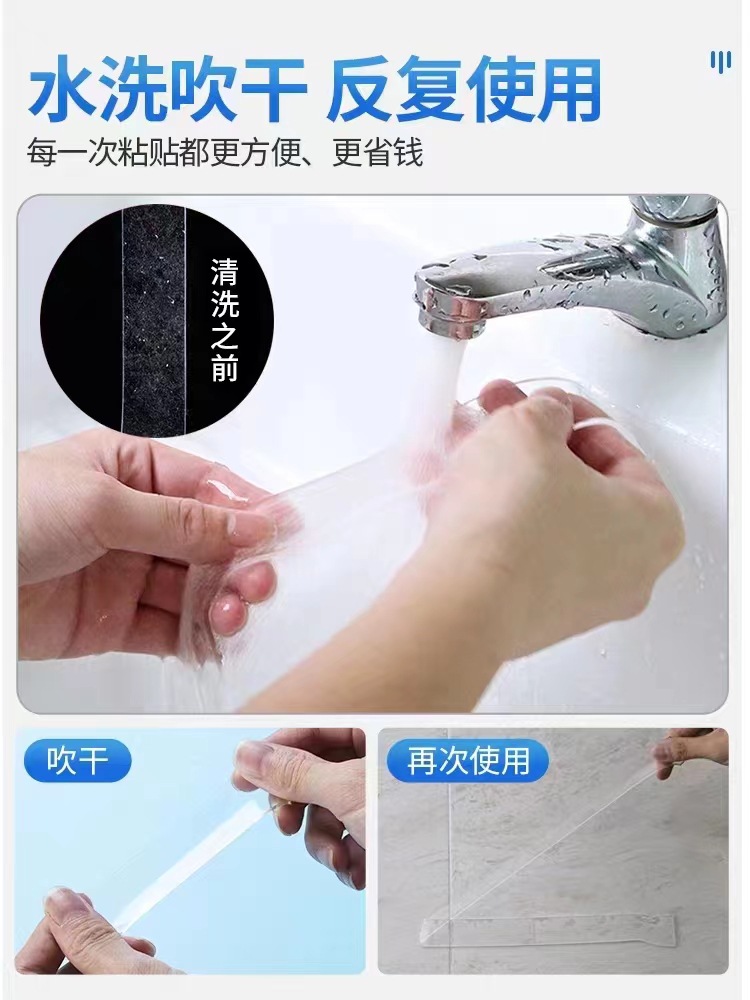 水洗吹干 反复使用
每一次粘贴都更方便、更省钱

清洗之前

吹干

再次使用