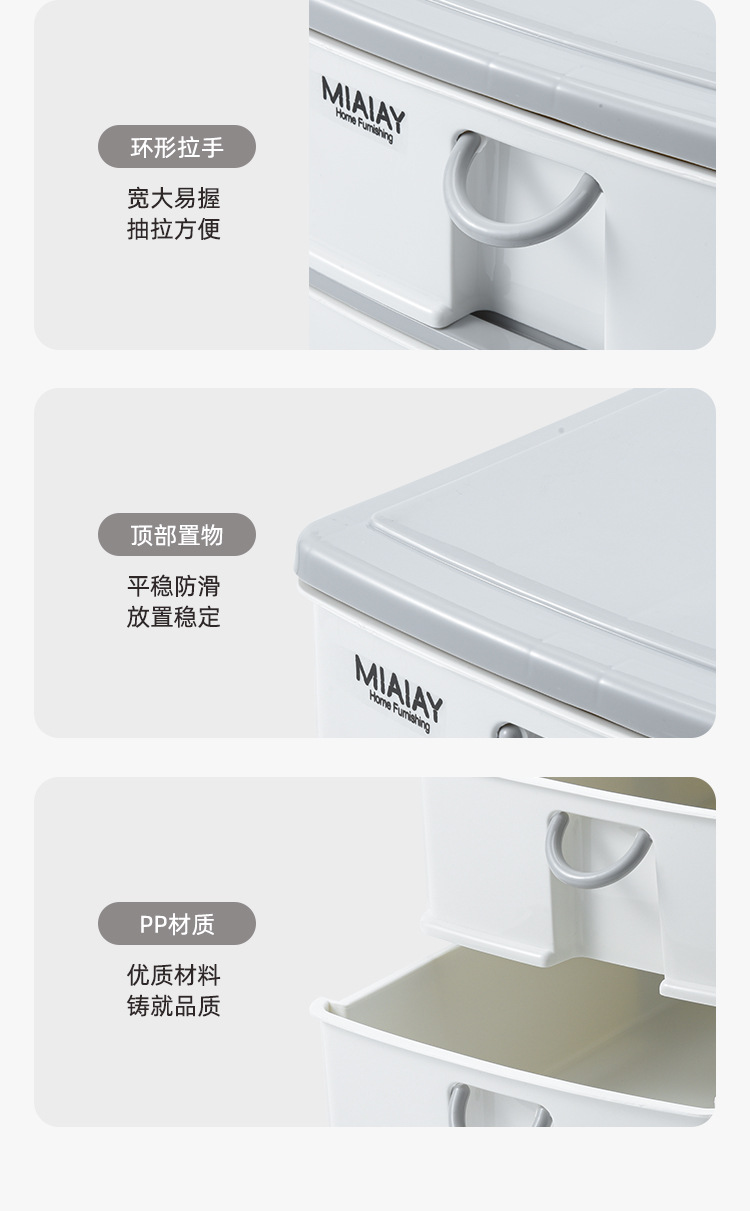 环形拉手

宽大易握
抽拉方便

MIAIAY
Home Furnishing

顶部置物

平稳防滑
放置稳定

MIAIAY
Home Furnishing

PP材质

优质材料
铸就品质