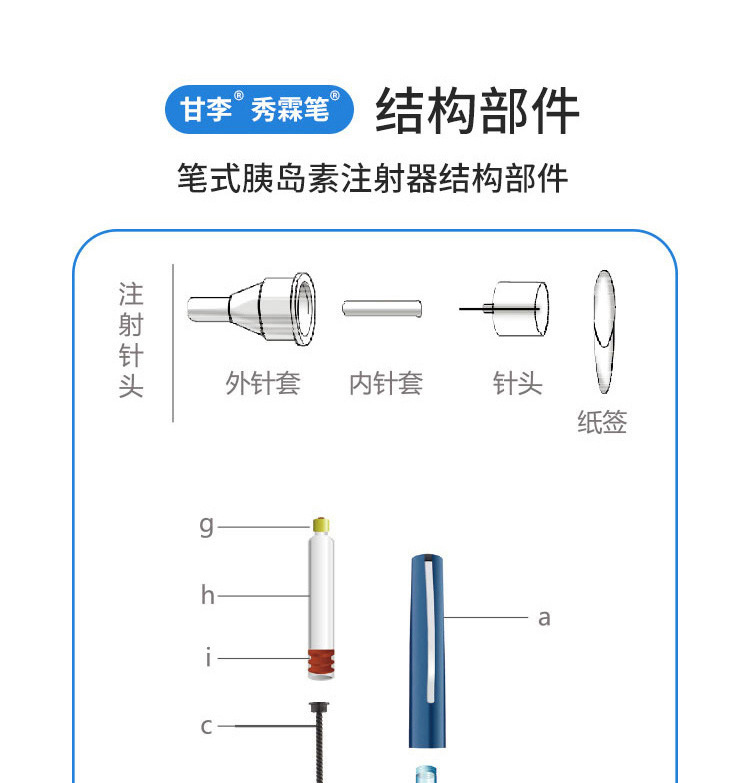 甘李® 秀霖笔® 结构部件

笔式胰岛素注射器结构部件

注射针头

外针套

内针套

针头

纸签

g

h

i

c

a