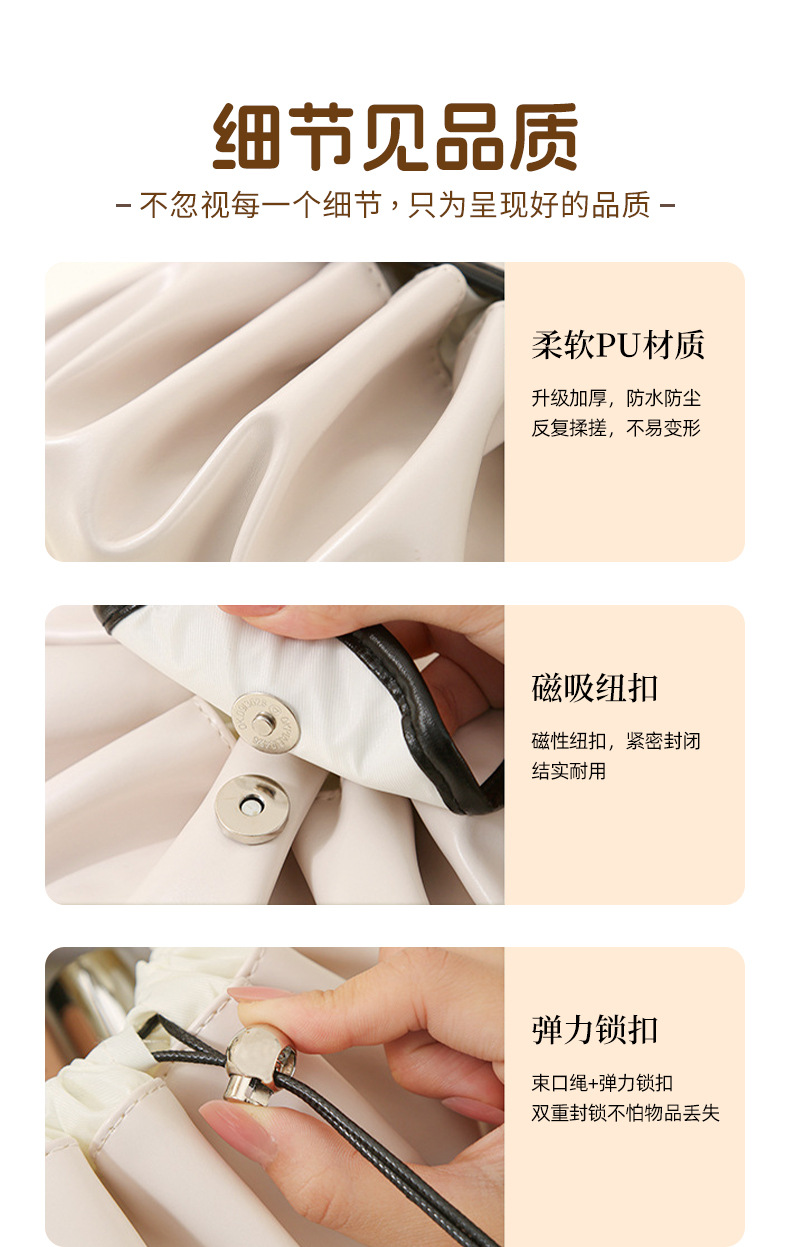 细节见品质

- 不忽视每一个细节，只为呈现好的品质 -

柔软PU材质

升级加厚，防水防尘
反复揉搓，不易变形

磁吸纽扣

磁性纽扣，紧密封闭
结实耐用

弹力锁扣

束口绳+弹力锁扣
双重封锁不怕物品丢失