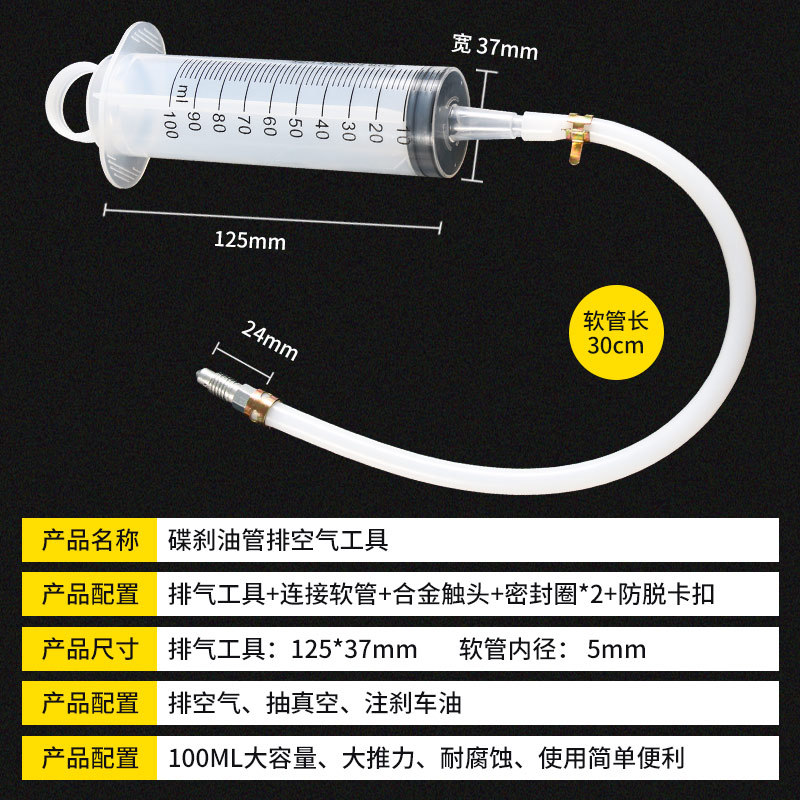 宽 37mm

ml 100 90 80 70 60 50 40 30 20 10

125mm

24mm

软管长 30cm

| 产品名称 | 碟刹油管排空气工具 |
|---|---|
| 产品配置 | 排气工具+连接软管+合金触头+密封圈*2+防脱卡扣 |
| 产品尺寸 | 排气工具：125*37mm　软管内径：5mm |
| 产品配置 | 排空气、抽真空、注刹车油 |
| 产品配置 | 100ML大容量、大推力、耐腐蚀、使用简单便利 |