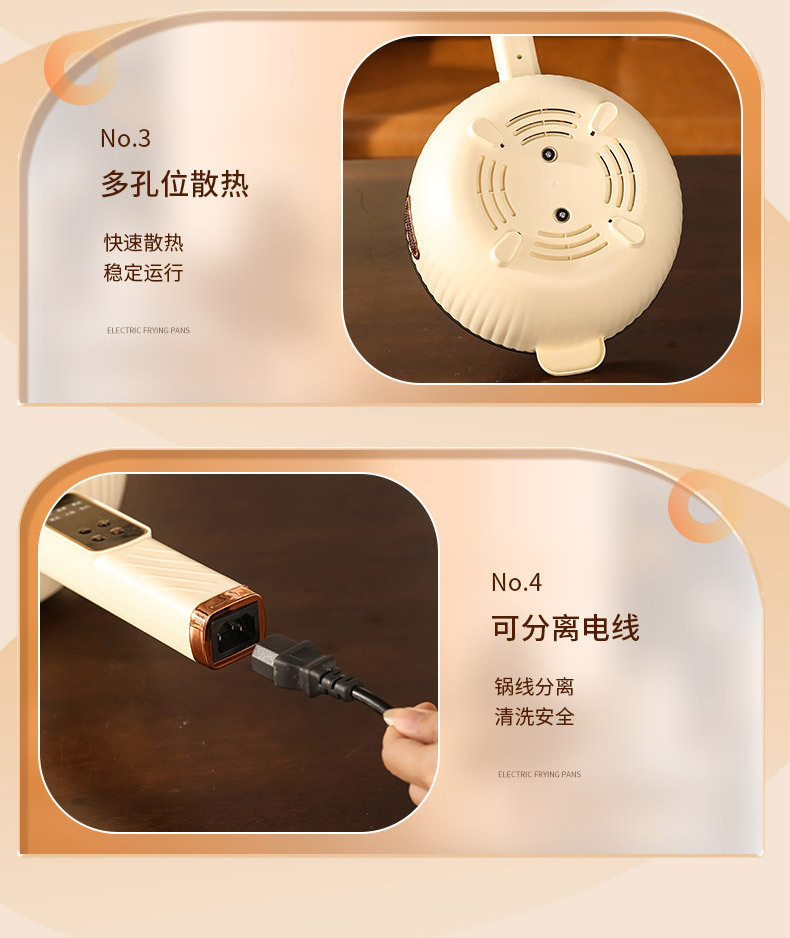 No.3

多孔位散热

快速散热
稳定运行

ELECTRIC FRYING PANS

No.4

可分离电线

锅线分离
清洗安全

ELECTRIC FRYING PANS