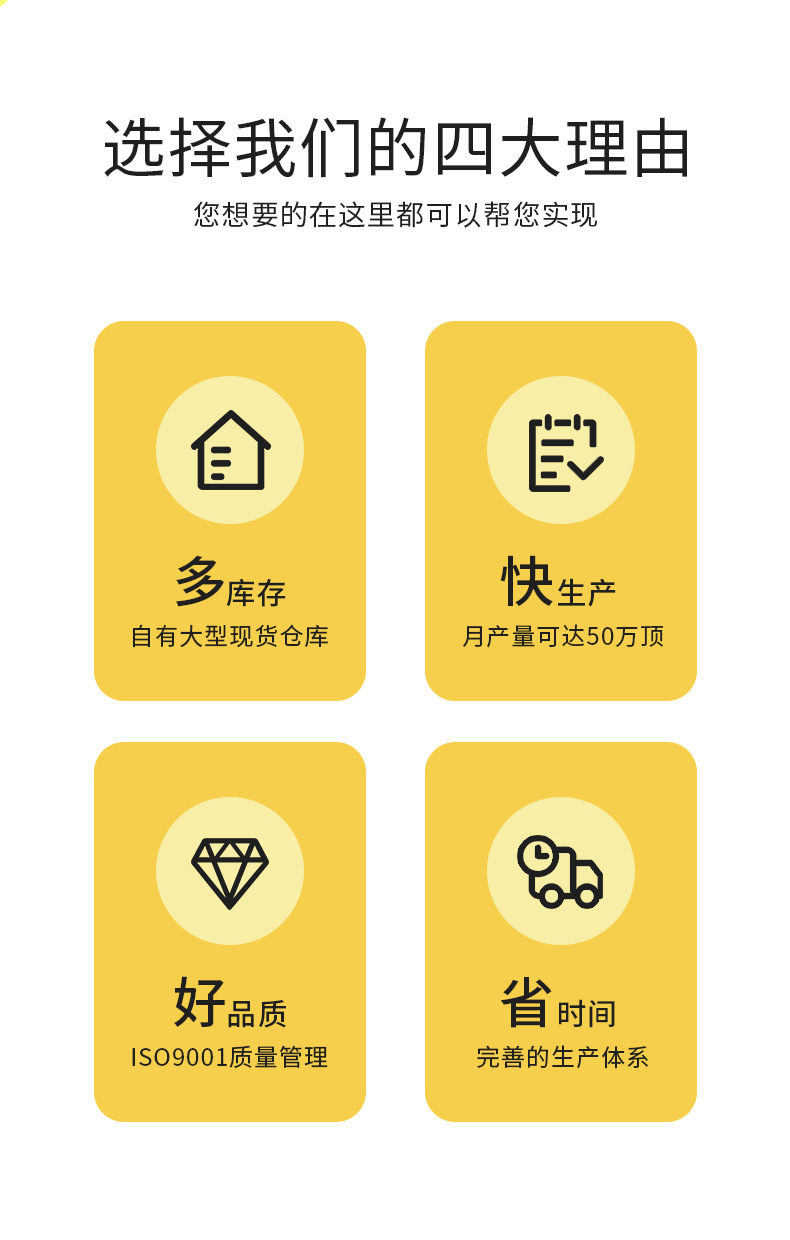 选择我们的四大理由

您想要的在这里都可以帮您实现

多库存

自有大型现货仓库

快生产

月产量可达50万顶

好品质

ISO9001质量管理

省时间

完善的生产体系