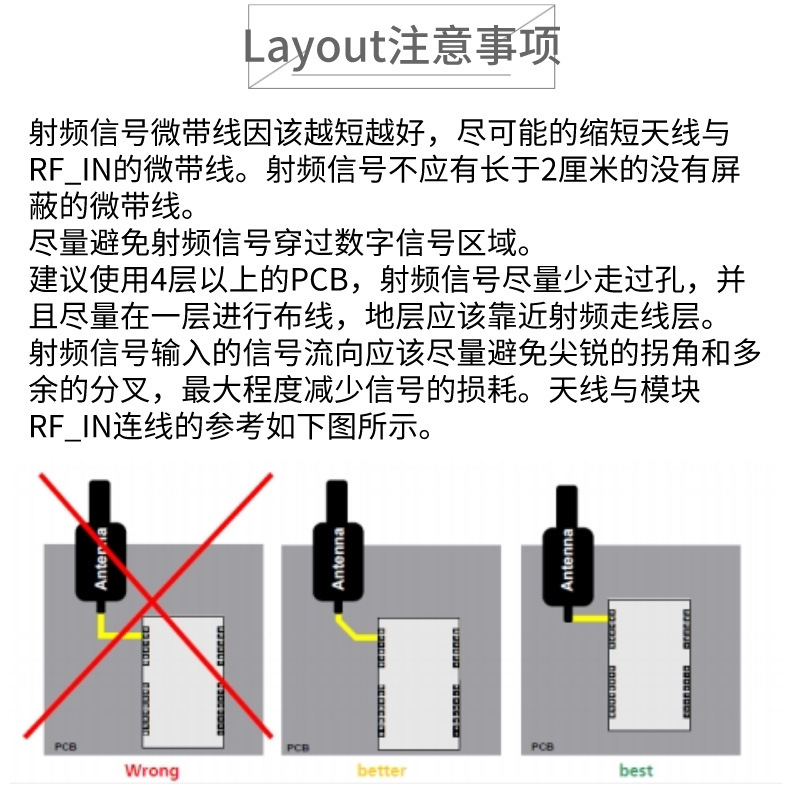 Layout注意事项

射频信号微带线因该越短越好，尽可能的缩短天线与RF_IN的微带线。射频信号不应有长于2厘米的没有屏蔽的微带线。
尽量避免射频信号穿过数字信号区域。
建议使用4层以上的PCB，射频信号尽量少走过孔，并且尽量在一层进行布线，地层应该靠近射频走线层。
射频信号输入的信号流向应该尽量避免尖锐的拐角和多余的分叉，最大程度减少信号的损耗。天线与模块RF_IN连线的参考如下图所示。

Antenna
PCB
Wrong

Antenna
PCB
better

Antenna
PCB
best