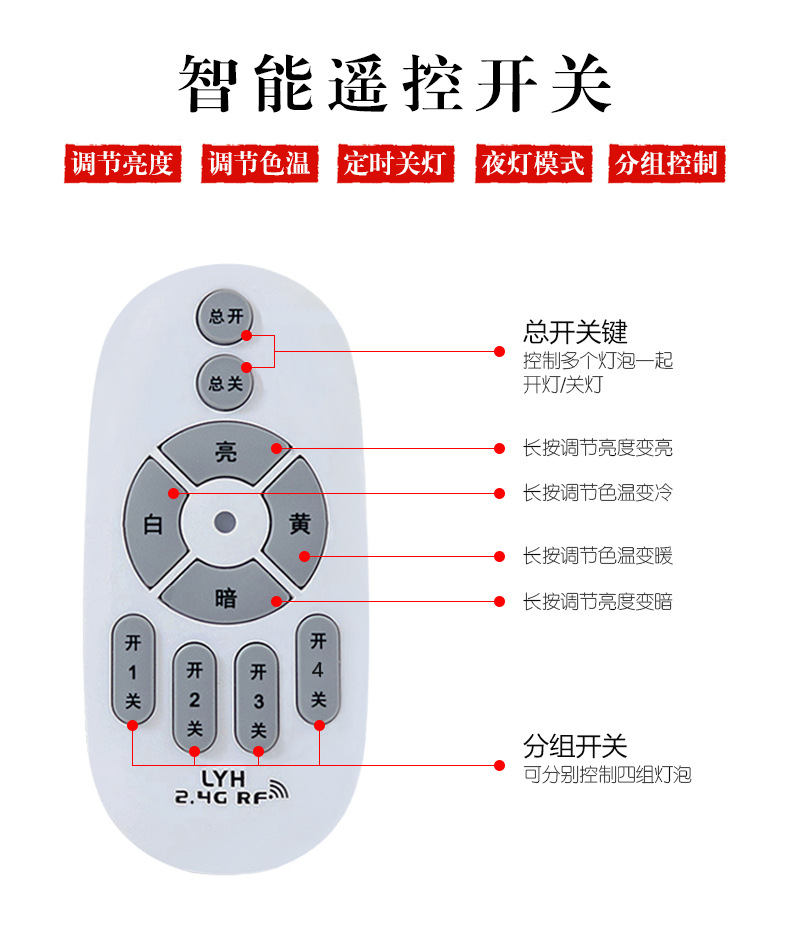 智能遥控开关

调节亮度 调节色温 定时关灯 夜灯模式 分组控制

总开
总关
亮
白
黄
暗
开 1 关
开 2 关
开 3 关
开 4 关
LYH
2.4G RF

总开关键
控制多个灯泡一起开灯/关灯

长按调节亮度变亮

长按调节色温变冷

长按调节色温变暖

长按调节亮度变暗

分组开关
可分别控制四组灯泡