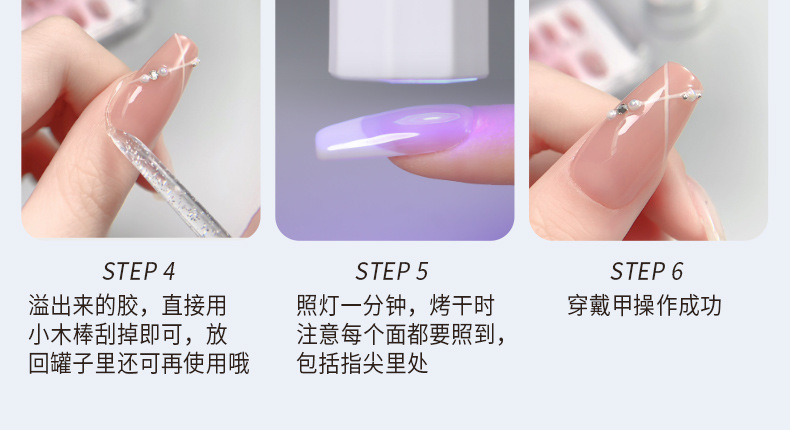 STEP 4
溢出来的胶，直接用小木棒刮掉即可，放回罐子里还可再使用哦

STEP 5
照灯一分钟，烤干时注意每个面都要照到，包括指尖里处

STEP 6
穿戴甲操作成功