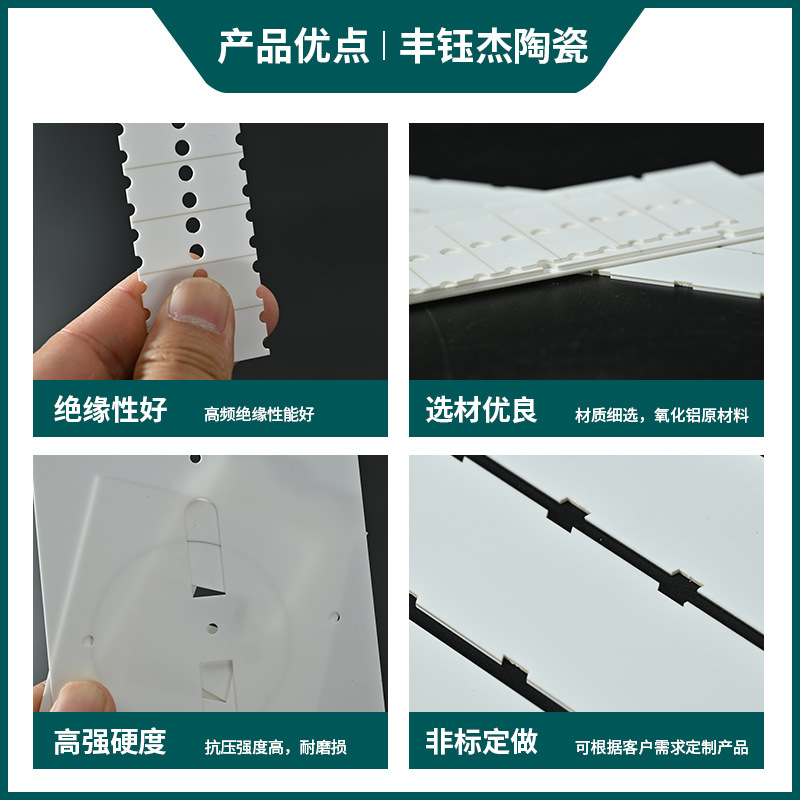 产品优点 | 丰钰杰陶瓷

绝缘性好 高频绝缘性能好

选材优良 材质细选，氧化铝原材料

高强硬度 抗压强度高，耐磨损

非标定做 可根据客户需求定制产品