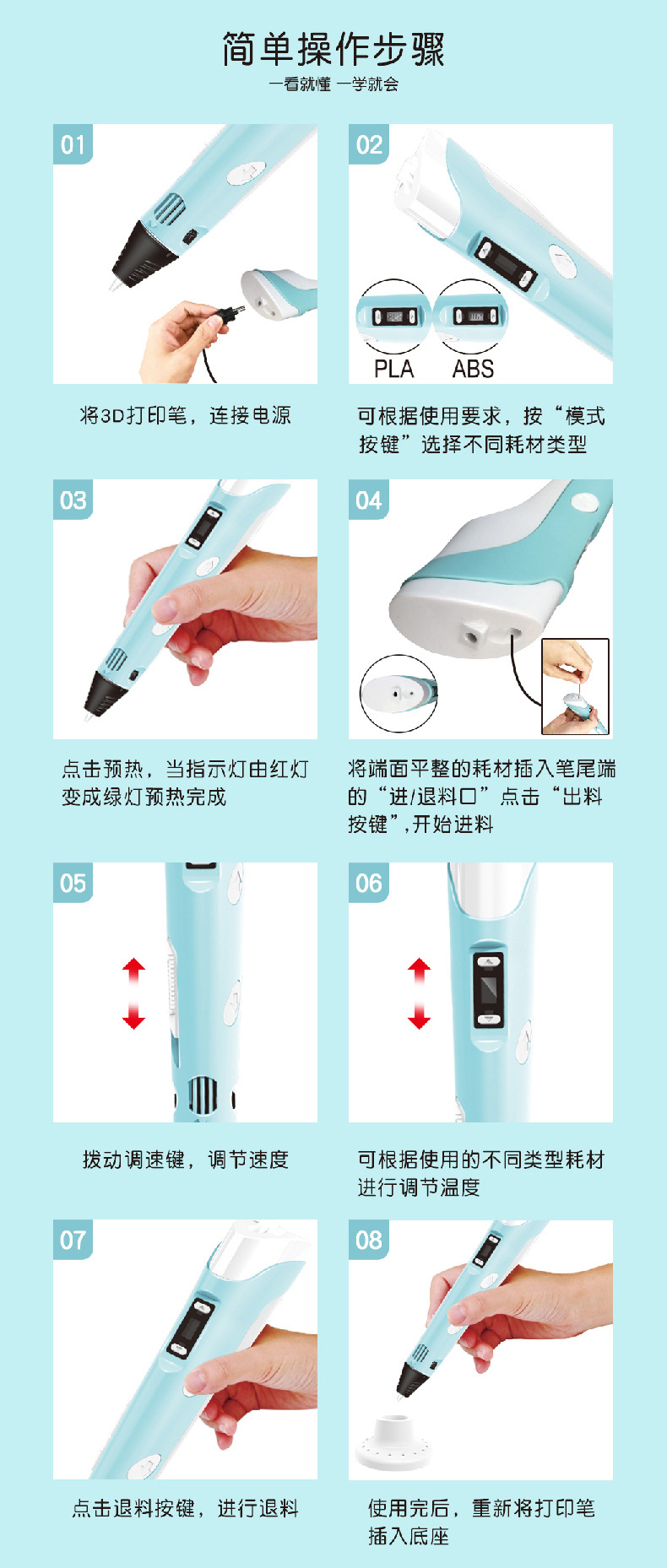 简单操作步骤

一看就懂 一学就会

01

将3D打印笔，连接电源

02

PLA ABS

可根据使用要求，按“模式按键”选择不同耗材类型

03

点击预热，当指示灯由红灯变成绿灯预热完成

04

将端面平整的耗材插入笔尾端的“进/退料口”点击“出料按键”，开始进料

05

拨动调速键，调节速度

06

可根据使用的不同类型耗材进行调节温度

07

点击退料按键，进行退料

08

使用完后，重新将打印笔插入底座