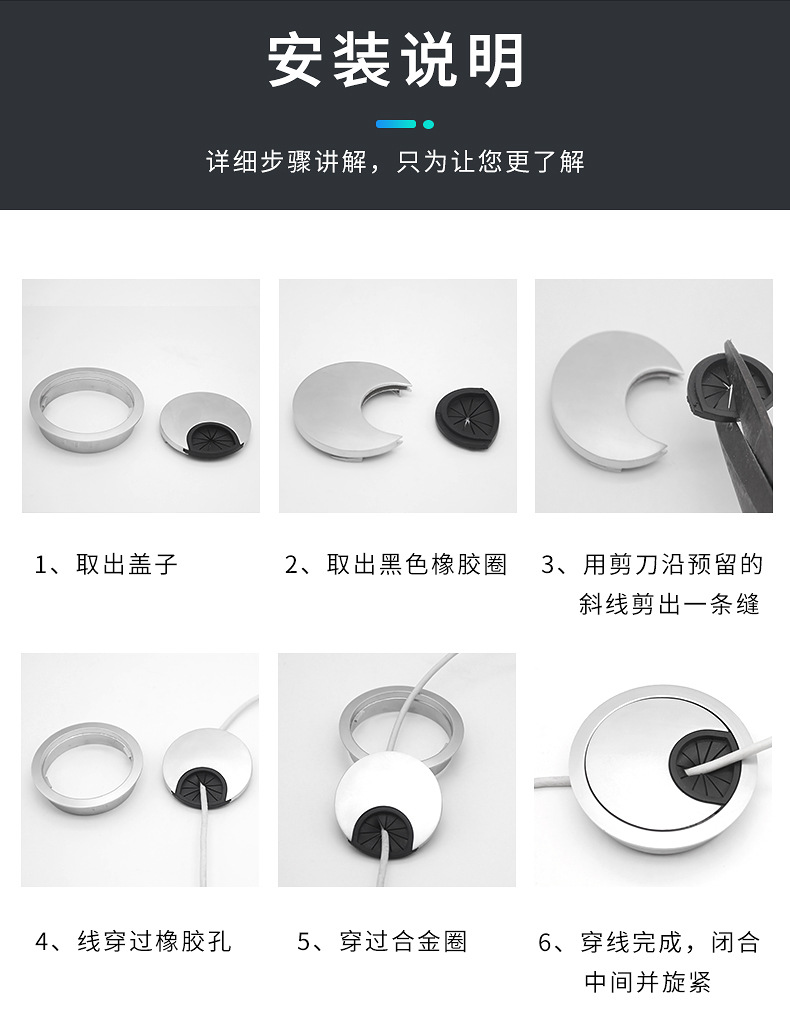 安装说明

详细步骤讲解，只为让您更了解

1、取出盖子

2、取出黑色橡胶圈

3、用剪刀沿预留的斜线剪出一条缝

4、线穿过橡胶孔

5、穿过合金圈

6、穿线完成，闭合中间并旋紧