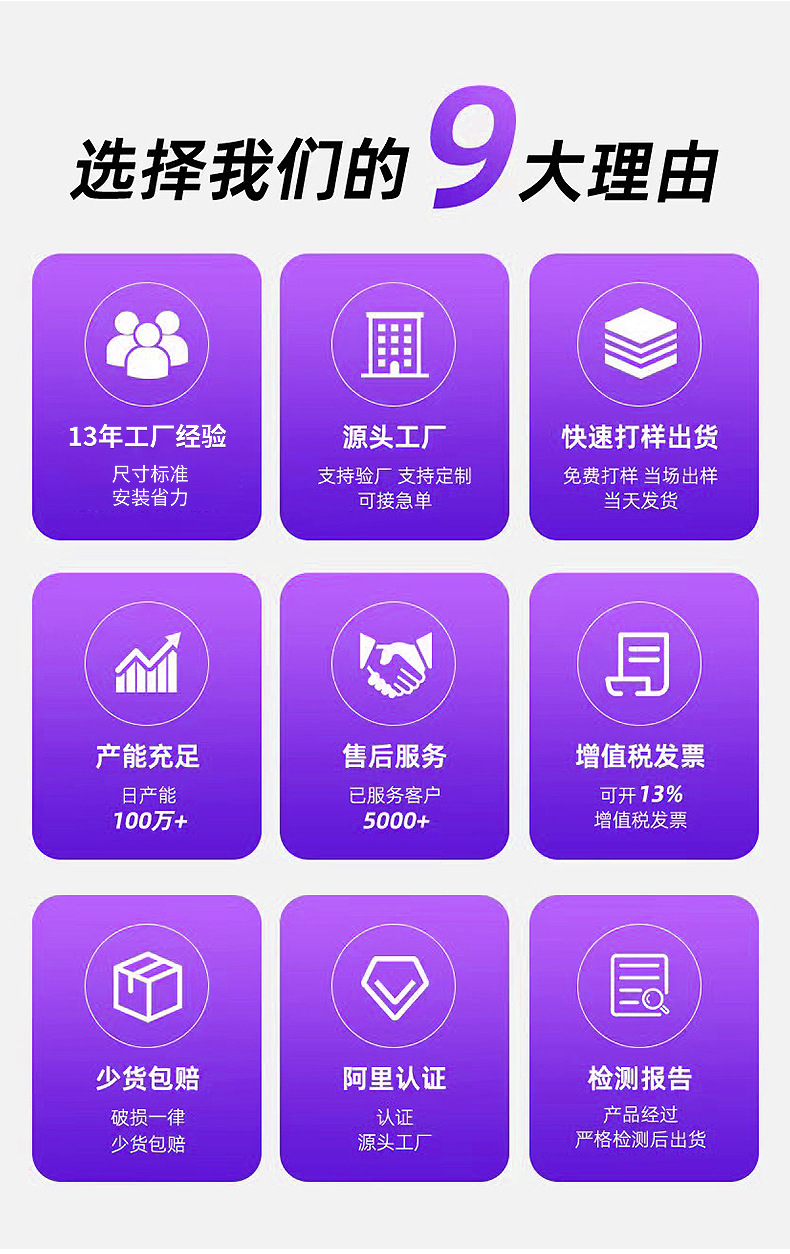 选择我们的9大理由

13年工厂经验
尺寸标准
安装省力

源头工厂
支持验厂 支持定制
可接急单

快速打样出货
免费打样 当场出样
当天发货

产能充足
日产能
100万+

售后服务
已服务客户
5000+

增值税发票
可开13%
增值税发票

少货包赔
破损一律
少货包赔

阿里认证
认证
源头工厂

检测报告
产品经过
严格检测后出货