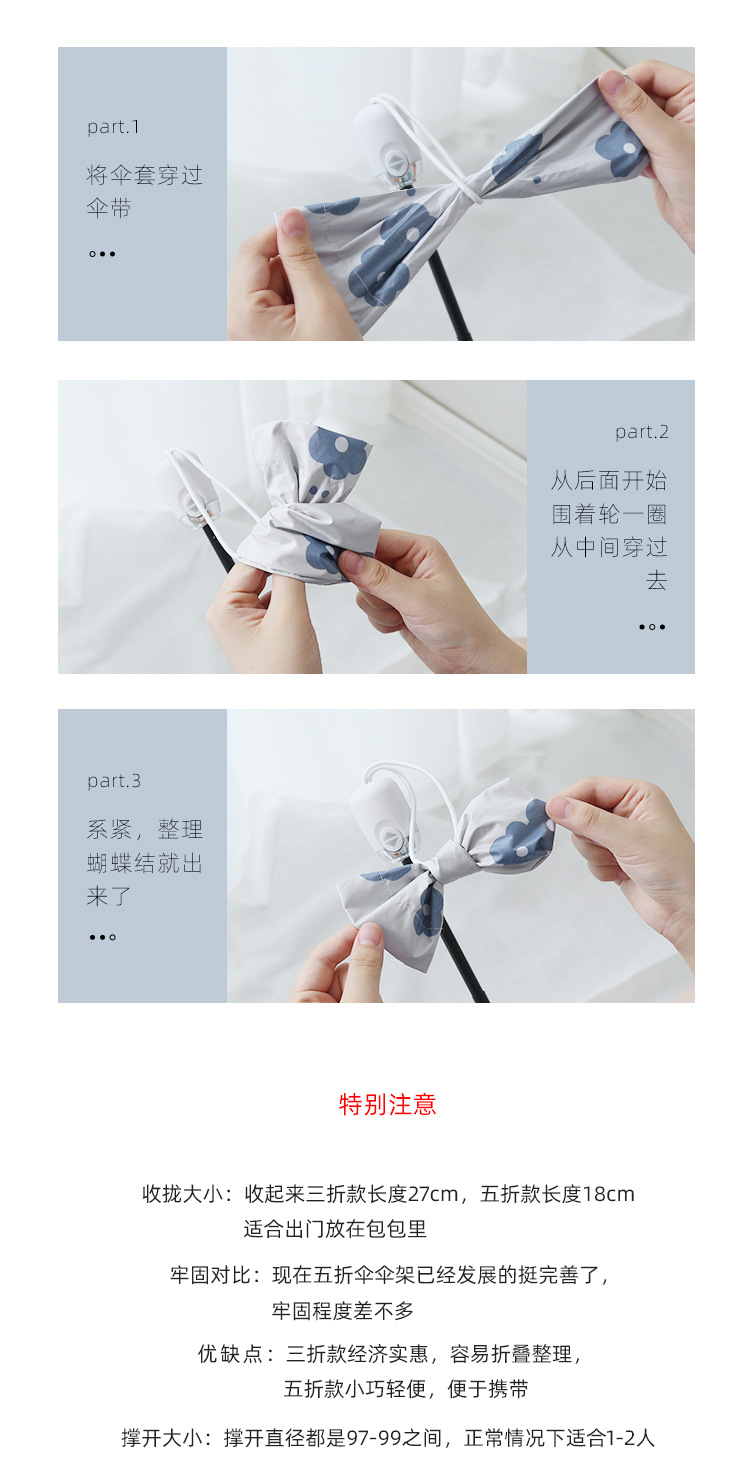 part.1

将伞套穿过伞带

part.2

从后面开始围着轮一圈从中间穿过去

part.3

系紧，整理蝴蝶结就出来了

特别注意

收拢大小：收起来三折款长度27cm，五折款长度18cm
适合出门放在包包里

牢固对比：现在五折伞伞架已经发展的挺完善了，
牢固程度差不多

优缺点：三折款经济实惠，容易折叠整理，
五折款小巧轻便，便于携带

撑开大小：撑开直径都是97-99之间，正常情况下适合1-2人