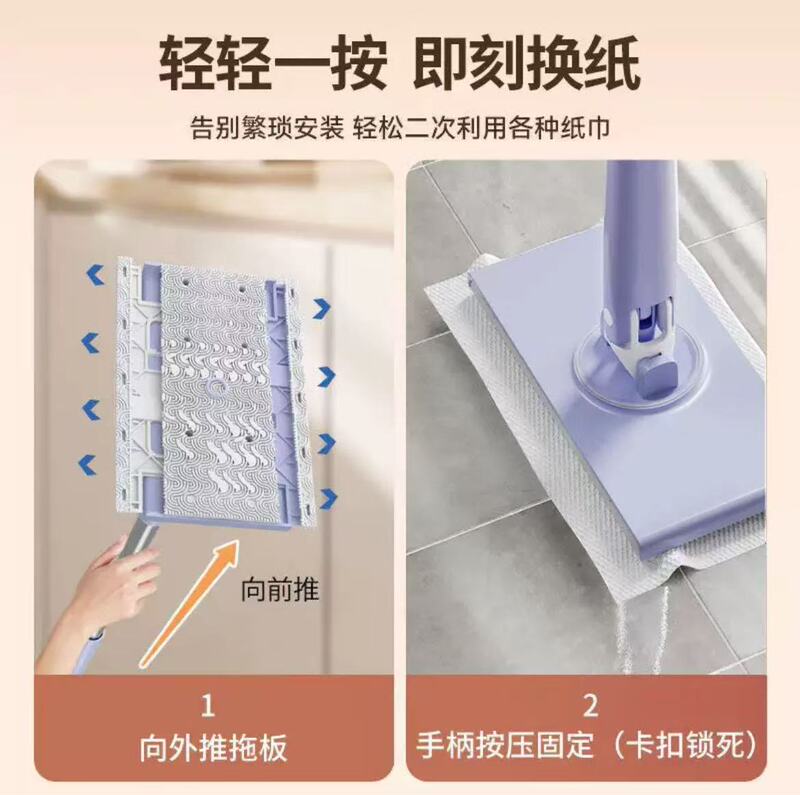 轻轻一按 即刻换纸

告别繁琐安装 轻松二次利用各种纸巾

向前推

1
向外推拖板

2
手柄按压固定（卡扣锁死）